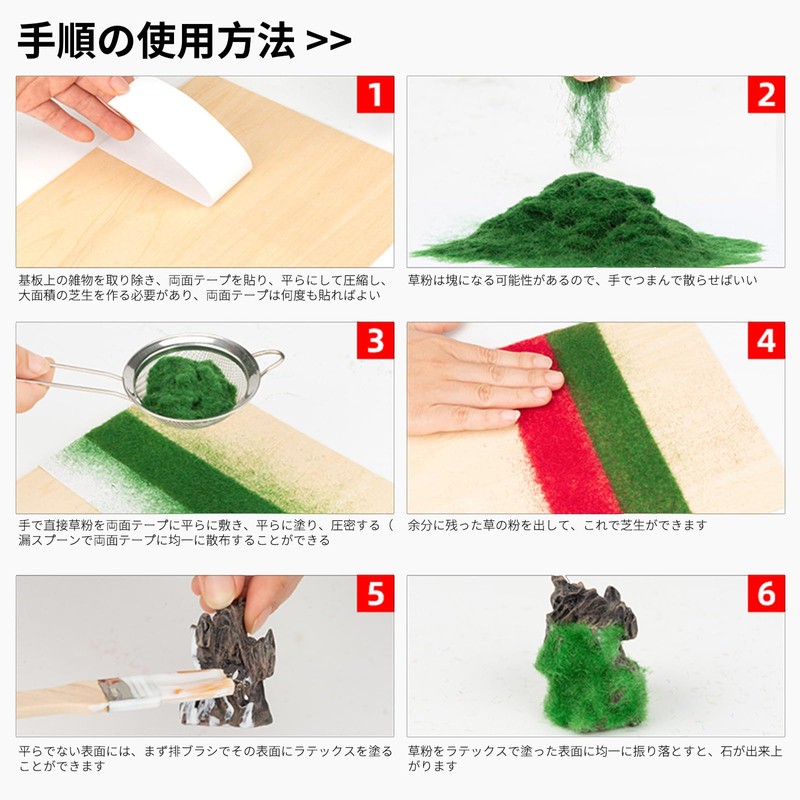 手順の使用方法 >>

1

基板上の雑物を取り除き、両面テープを貼り、平らにして圧縮し、大面積の芝生を作る必要があり、両面テープは何度も貼ればよい

2

草粉は塊になる可能性があるので、手でつまんで散らせばいい

3

手で直接草粉を両面テープに平らに敷き、平らに塗り、圧密する（漏スプーンで両面テープに均一に散布することができる

4

余分に残った草の粉を出して、これで芝生ができます

5

平らでない表面には、まず排ブラシでその表面にラテックスを塗ることができます

6

草粉をラテックスで塗った表面に均一に振り落とすと、石が出来上がります