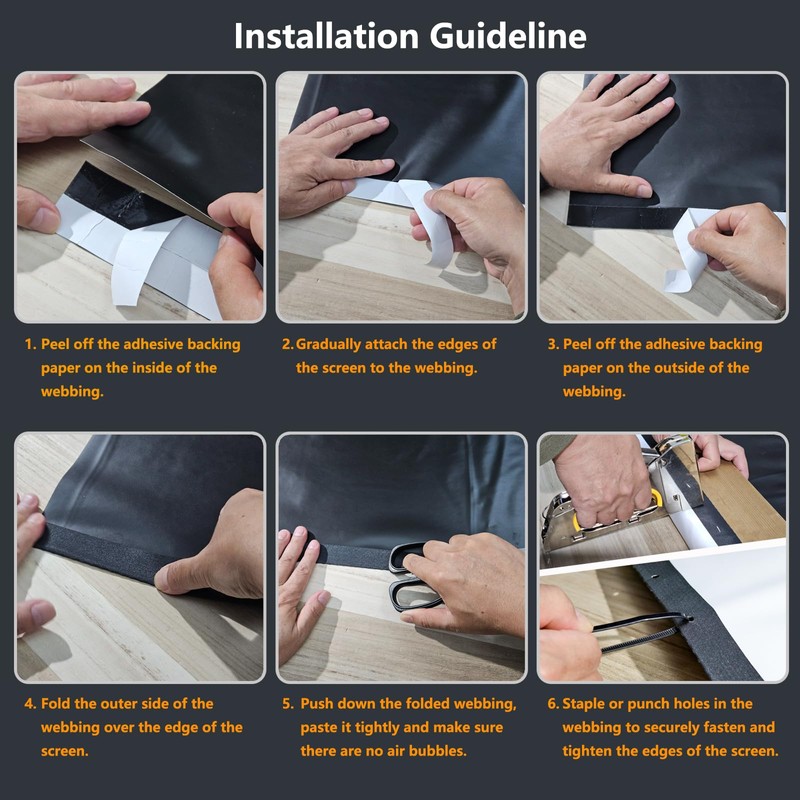 Installation Guideline

1. Peel off the adhesive backing paper on the inside of the webbing.

2. Gradually attach the edges of the screen to the webbing.

3. Peel off the adhesive backing paper on the outside of the webbing.

4. Fold the outer side of the webbing over the edge of the screen.

5. Push down the folded webbing, paste it tightly and make sure there are no air bubbles.

6. Staple or punch holes in the webbing to securely fasten and tighten the edges of the screen.