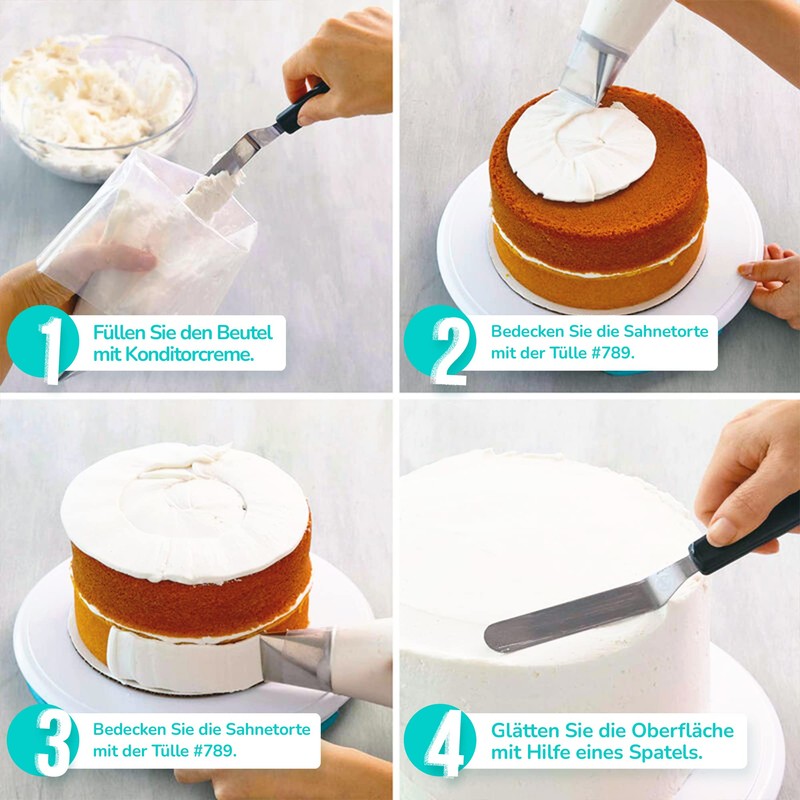 1
Füllen Sie den Beutel mit Konditorcreme.

2
Bedecken Sie die Sahnetorte mit der Tülle #789.

3
Bedecken Sie die Sahnetorte mit der Tülle #789.

4
Glätten Sie die Oberfläche mit Hilfe eines Spatels.