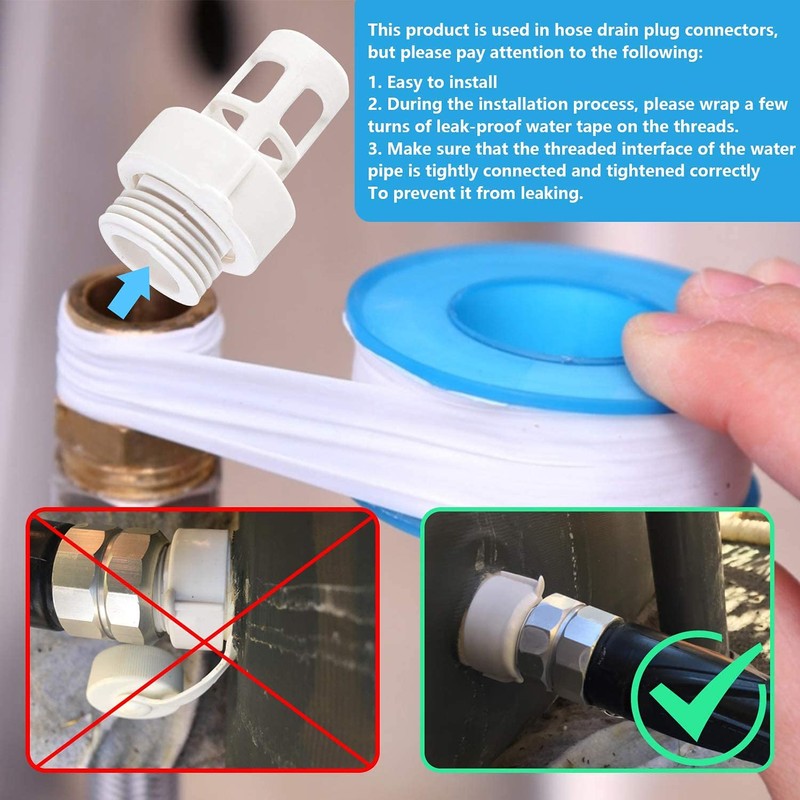 This product is used in hose drain plug connectors, but please pay attention to the following:

1. Easy to install
2. During the installation process, please wrap a few turns of leak-proof water tape on the threads.
3. Make sure that the threaded interface of the water pipe is tightly connected and tightened correctly To prevent it from leaking.