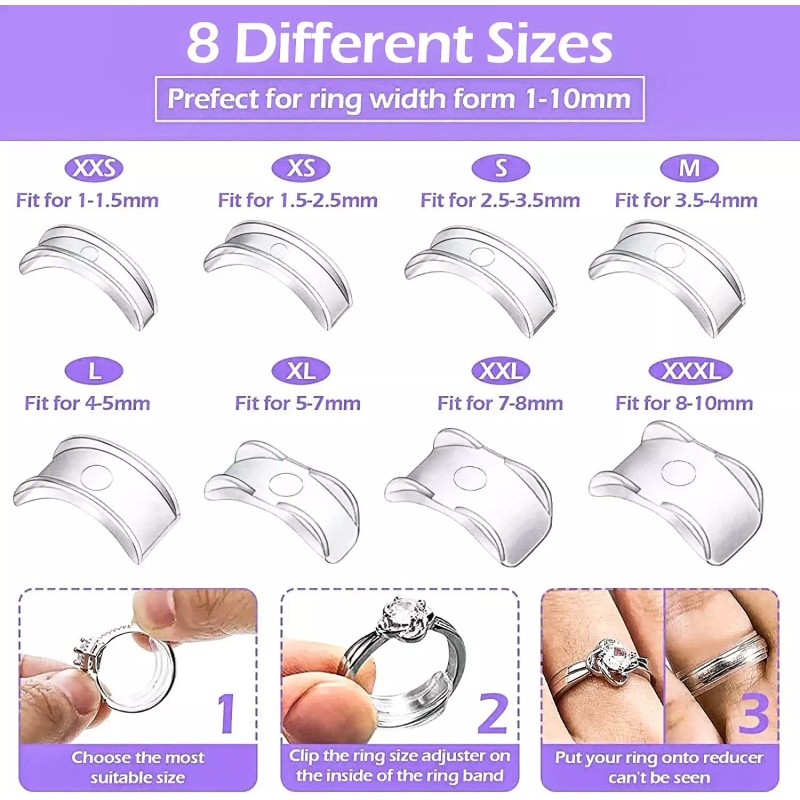 8 Different Sizes

Prefect for ring width form 1-10mm

XXS
Fit for 1-1.5mm

XS
Fit for 1.5-2.5mm

S
Fit for 2.5-3.5mm

M
Fit for 3.5-4mm

L
Fit for 4-5mm

XL
Fit for 5-7mm

XXL
Fit for 7-8mm

XXXL
Fit for 8-10mm

1
Choose the most suitable size

2
Clip the ring size adjuster on the inside of the ring band

3
Put your ring onto reducer can't be seen