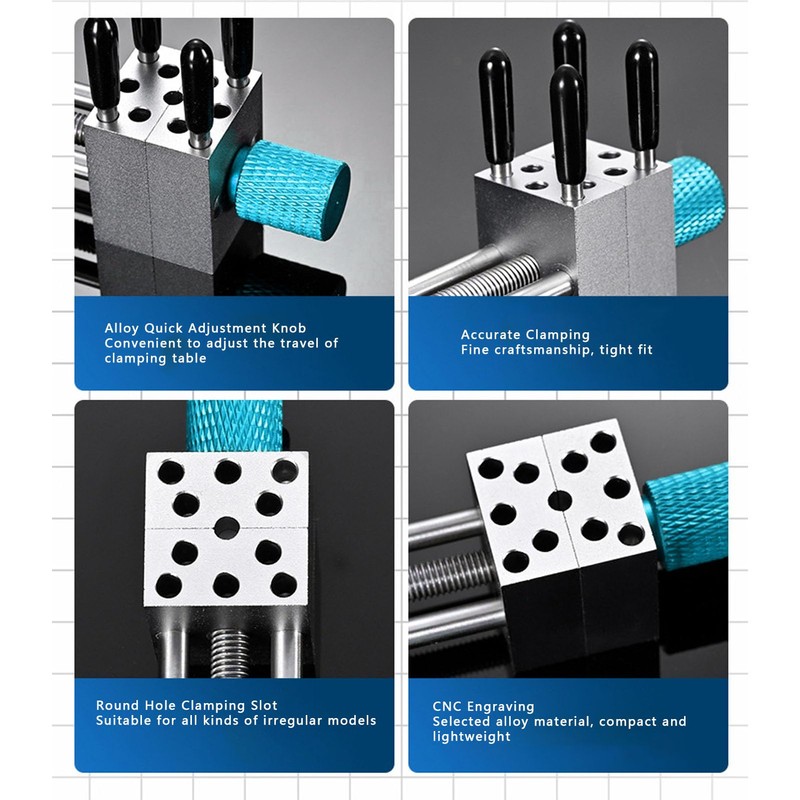 Alloy Quick Adjustment Knob
Convenient to adjust the travel of clamping table

Accurate Clamping
Fine craftsmanship, tight fit

Round Hole Clamping Slot
Suitable for all kinds of irregular models

CNC Engraving
Selected alloy material, compact and lightweight