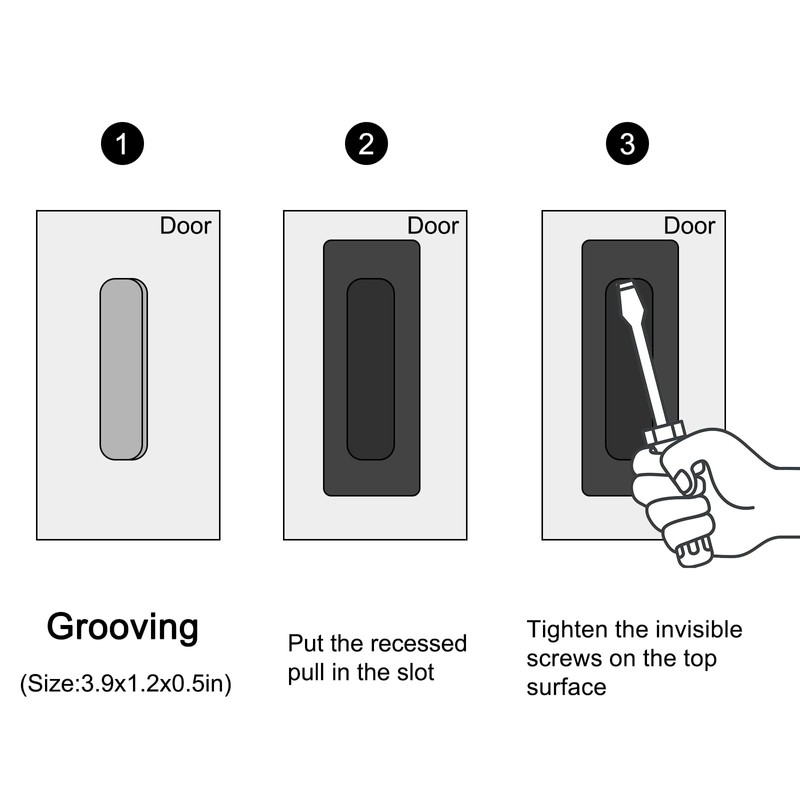 1

Door

Grooving

(Size:3.9x1.2x0.5in)

2

Door

Put the recessed pull in the slot

3

Door

Tighten the invisible screws on the top surface