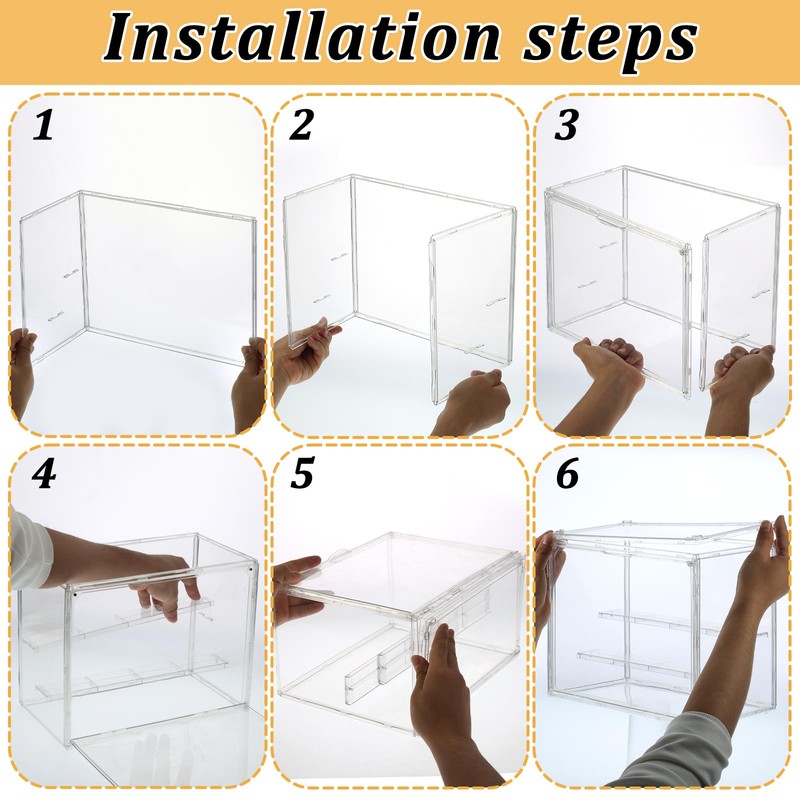 Installation steps

1

2

3

4

5

6