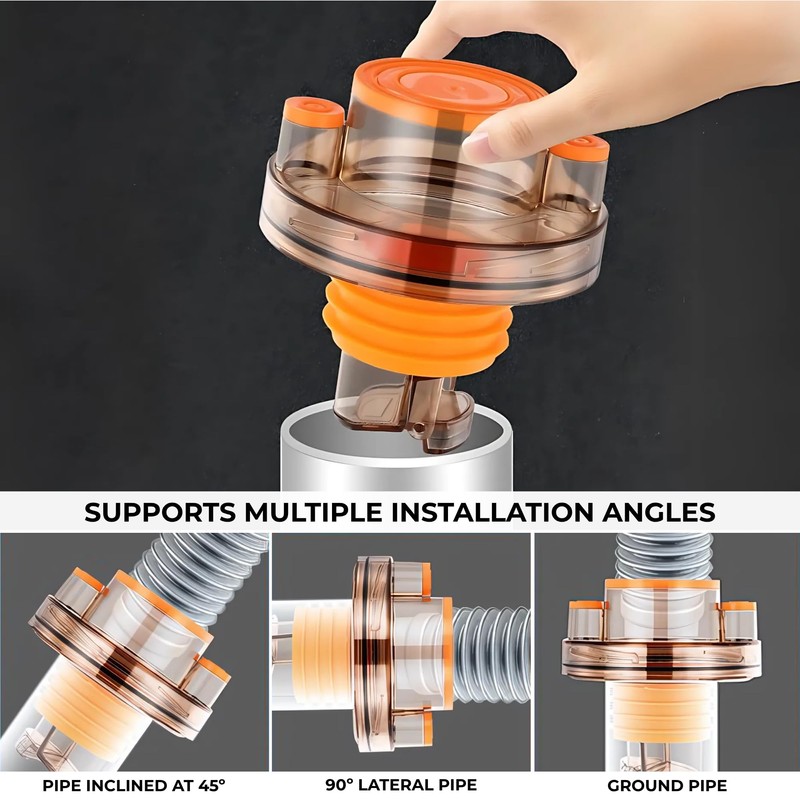 SUPPORTS MULTIPLE INSTALLATION ANGLES

PIPE INCLINED AT 45°

90° LATERAL PIPE

GROUND PIPE