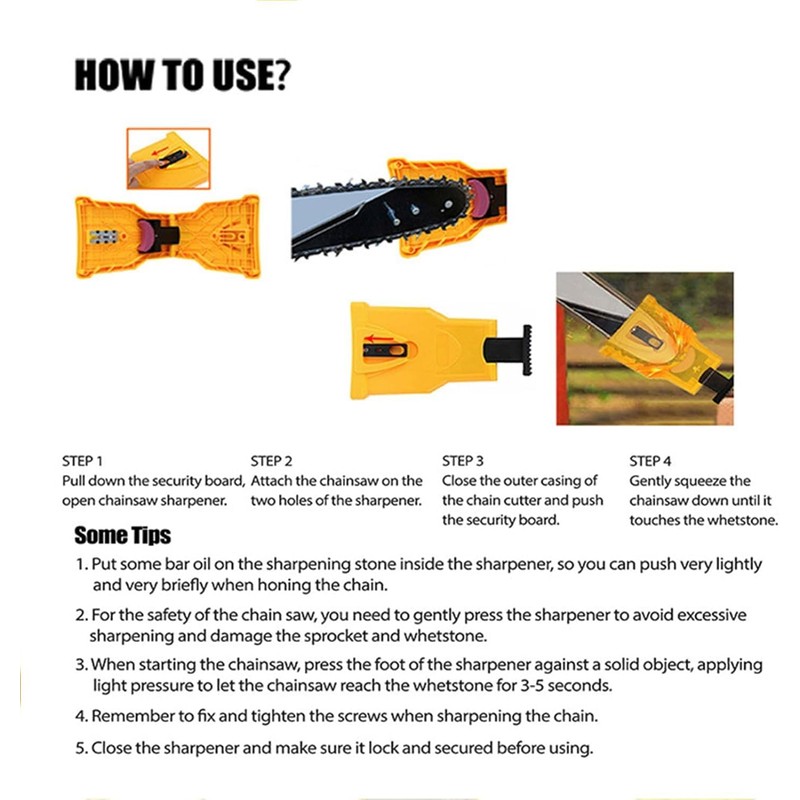 HOW TO USE?

STEP 1
Pull down the security board, open chainsaw sharpener.

STEP 2
Attach the chainsaw on the two holes of the sharpener.

STEP 3
Close the outer casing of the chain cutter and push the security board.

STEP 4
Gently squeeze the chainsaw down until it touches the whetstone.

Some Tips

1. Put some bar oil on the sharpening stone inside the sharpener, so you can push very lightly and very briefly when honing the chain.

2. For the safety of the chain saw, you need to gently press the sharpener to avoid excessive sharpening and damage the sprocket and whetstone.

3. When starting the chainsaw, press the foot of the sharpener against a solid object, applying light pressure to let the chainsaw reach the whetstone for 3-5 seconds.

4. Remember to fix and tighten the screws when sharpening the chain.

5. Close the sharpener and make sure it lock and secured before using.