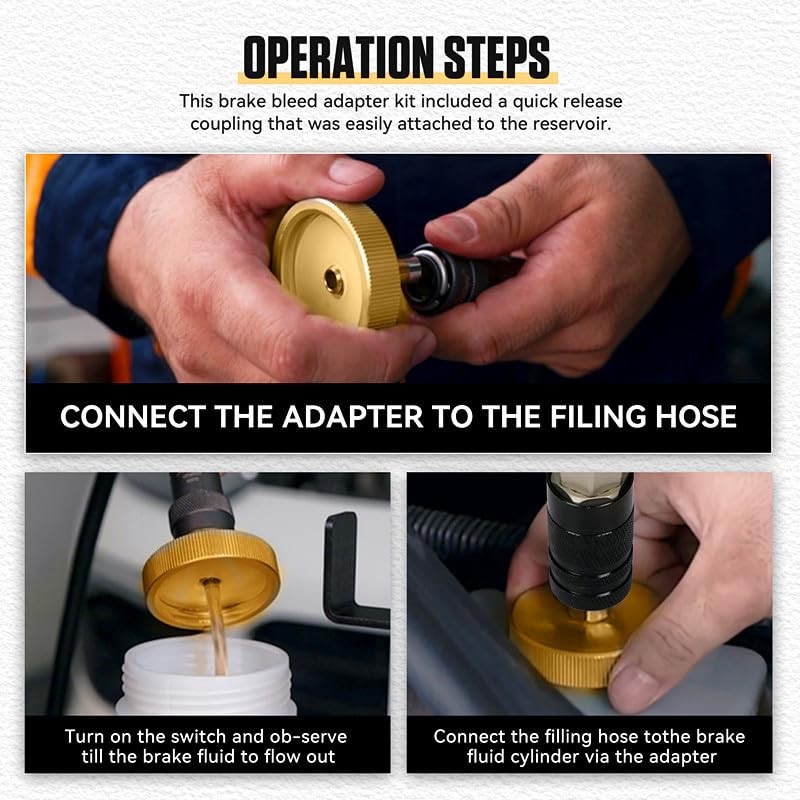 OPERATION STEPS

This brake bleed adapter kit included a quick release coupling that was easily attached to the reservoir.

CONNECT THE ADAPTER TO THE FILING HOSE

Turn on the switch and ob-serve till the brake fluid to flow out

Connect the filling hose tothe brake fluid cylinder via the adapter