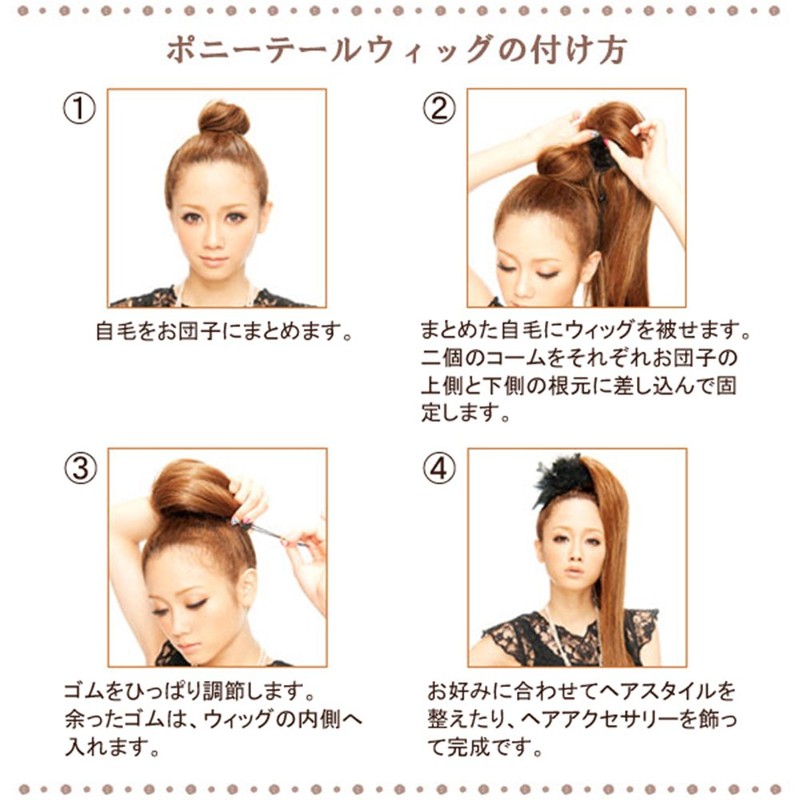 ポニーテールウィッグの付け方

①
自毛をお団子にまとめます。

②
まとめた自毛にウィッグを被せます。二個のコームをそれぞれお団子の上側と下側の根元に差し込んで固定します。

③
ゴムをひっぱり調節します。余ったゴムは、ウィッグの内側へ入れます。

④
お好みに合わせてヘアスタイルを整えたり、ヘアアクセサリーを飾って完成です。