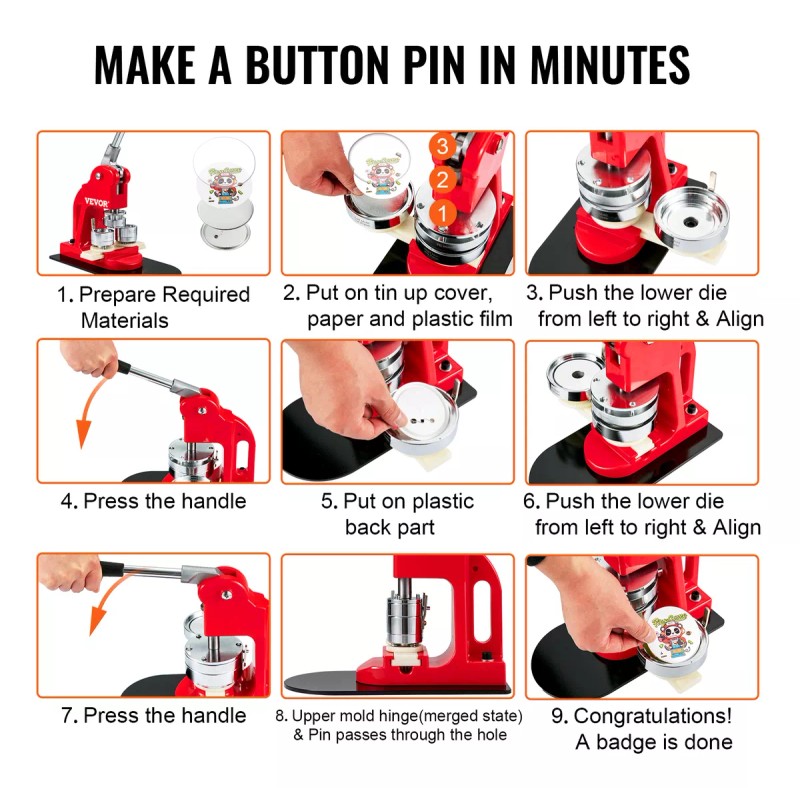 MAKE A BUTTON PIN IN MINUTES

VEVOR

3
2
1

1. Prepare Required Materials

2. Put on tin up cover, paper and plastic film

3. Push the lower die from left to right & Align

4. Press the handle

5. Put on plastic back part

6. Push the lower die from left to right & Align

7. Press the handle

8. Upper mold hinge(merged state) & Pin passes through the hole

9. Congratulations! A badge is done