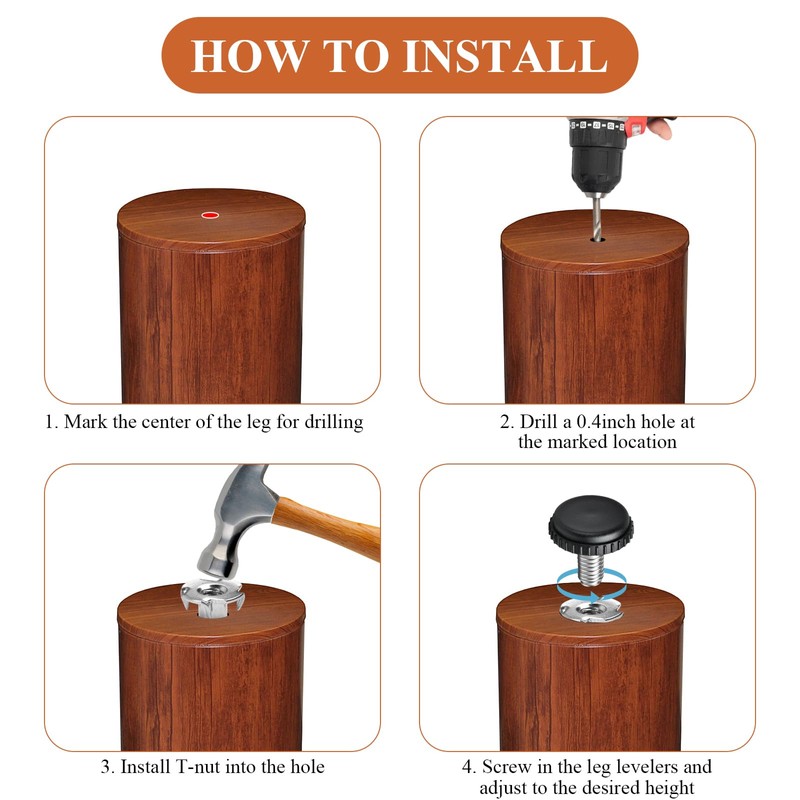 HOW TO INSTALL

1. Mark the center of the leg for drilling

2. Drill a 0.4inch hole at the marked location

3. Install T-nut into the hole

4. Screw in the leg levelers and adjust to the desired height