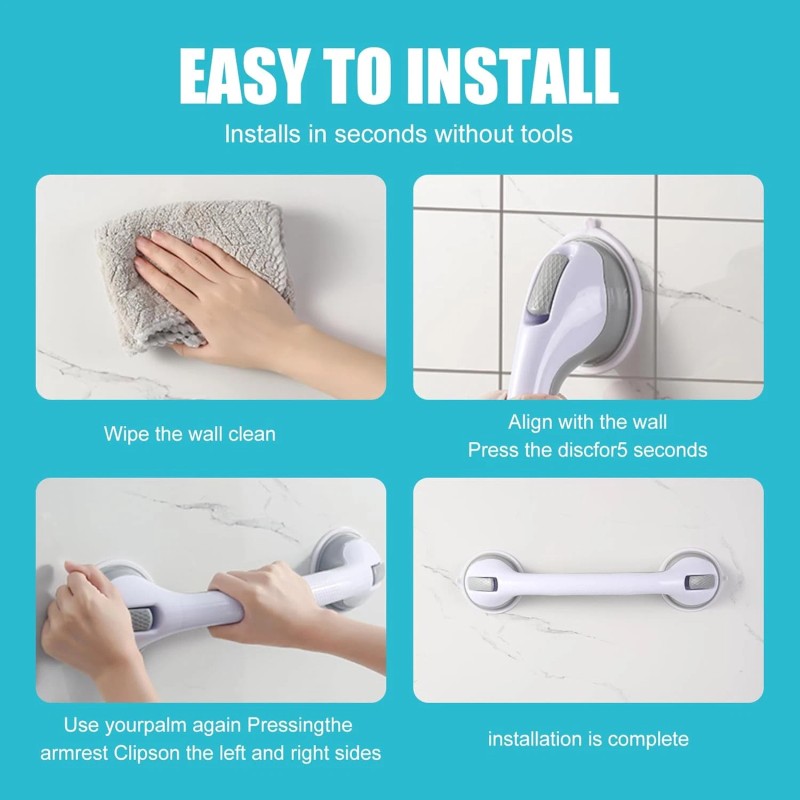 EASY TO INSTALL

Installs in seconds without tools

Wipe the wall clean

Align with the wall
Press the discfor5 seconds

Use yourpalm again Pressingthe armrest Clipson the left and right sides

installation is complete