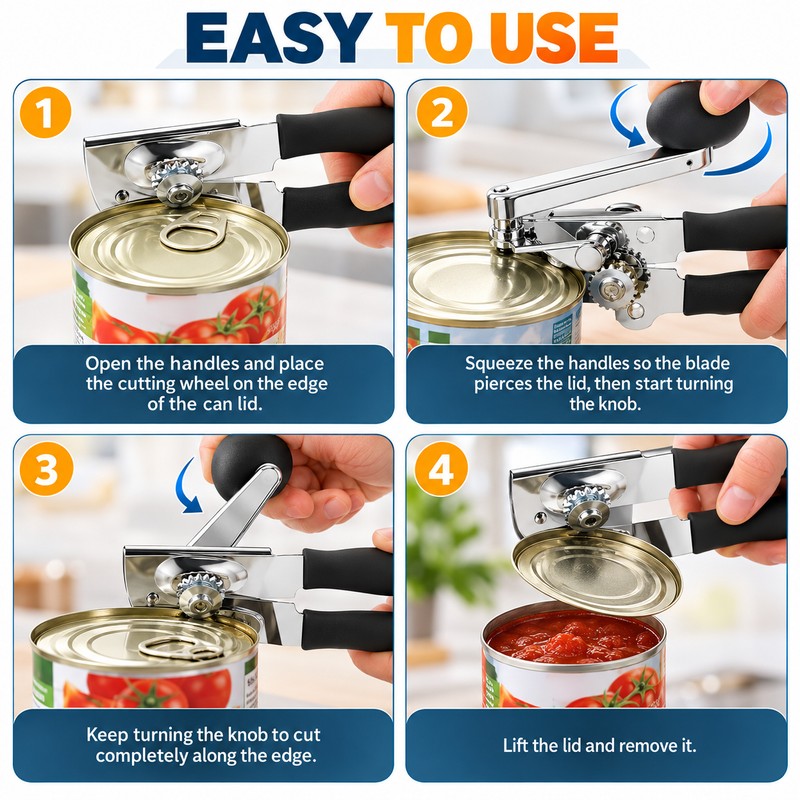 EASY TO USE

1

Open the handles and place the cutting wheel on the edge of the can lid.

2

Squeeze the handles so the blade pierces the lid, then start turning the knob.

3

Keep turning the knob to cut completely along the edge.

4

Lift the lid and remove it.