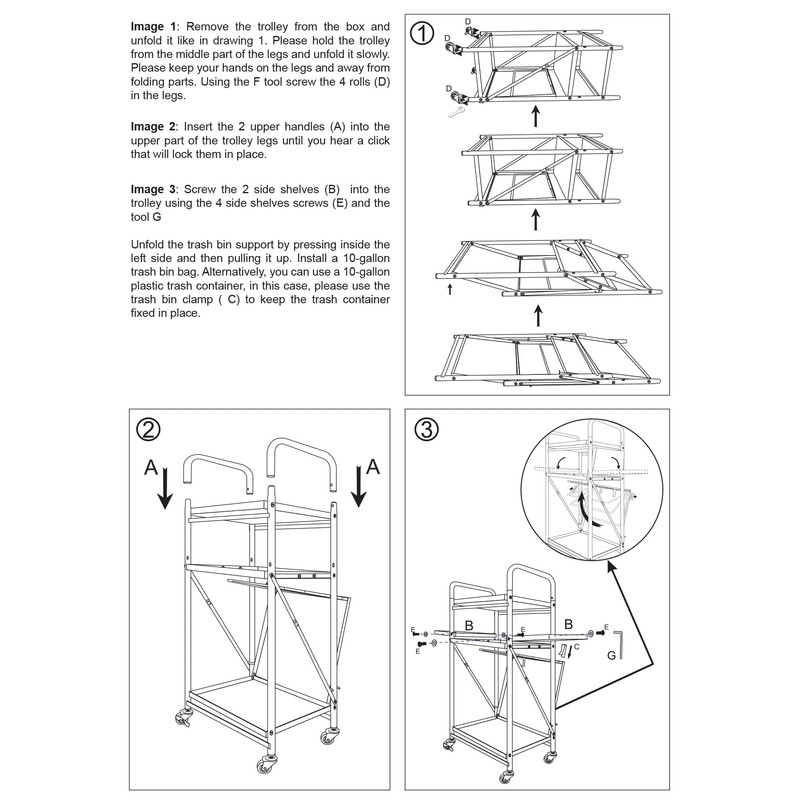 **Image 1**: Remove the trolley from the box and unfold it like in drawing 1. Please hold the trolley from the middle part of the legs and unfold it slowly. Please keep your hands on the legs and away from folding parts. Using the F tool screw the 4 rolls (D) in the legs.

**Image 2**: Insert the 2 upper handles (A) into the upper part of the trolley legs until you hear a click that will lock them in place.

**Image 3**: Screw the 2 side shelves (B) into the trolley using the 4 side shelves screws (E) and the tool G

Unfold the trash bin support by pressing inside the left side and then pulling it up. Install a 10-gallon trash bin bag. Alternatively, you can use a 10-gallon plastic trash container, in this case, please use the trash bin clamp ( C) to keep the trash container fixed in place.

①
D
D
D

②
A
A

③
E
E
B
E
B
E
C
G