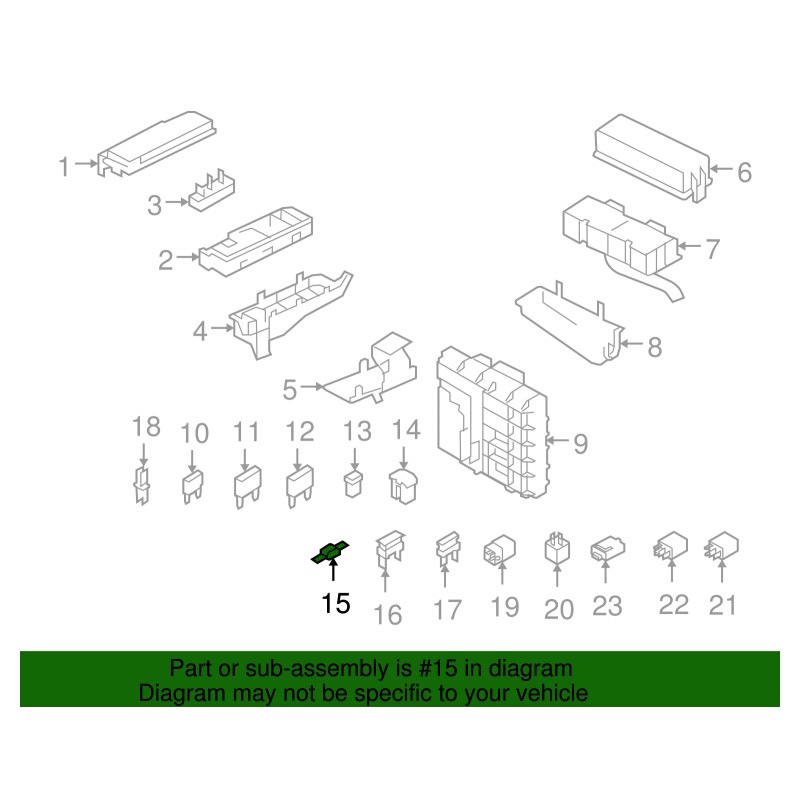 1
3
2
4
5
6
7
8
9
18
10
11
12
13
14
15
16
17
19
20
23
22
21

Part or sub-assembly is #15 in diagram
Diagram may not be specific to your vehicle