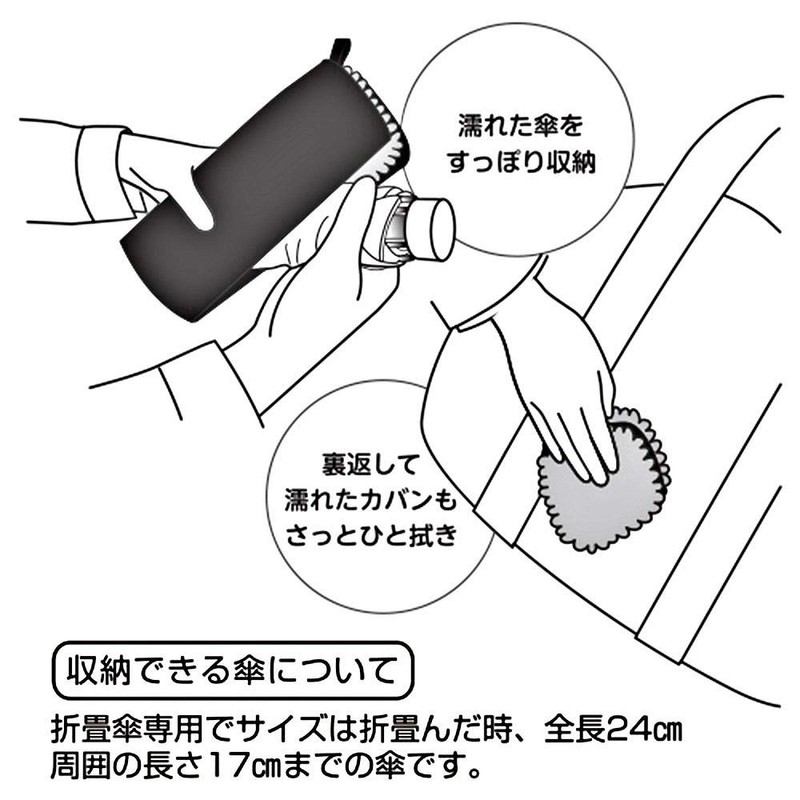 濡れた傘を
すっぽり収納

裏返して
濡れたカバンも
さっとひと拭き

収納できる傘について

折畳傘専用でサイズは折畳んだ時、全長24㎝
周囲の長さ17㎝までの傘です。