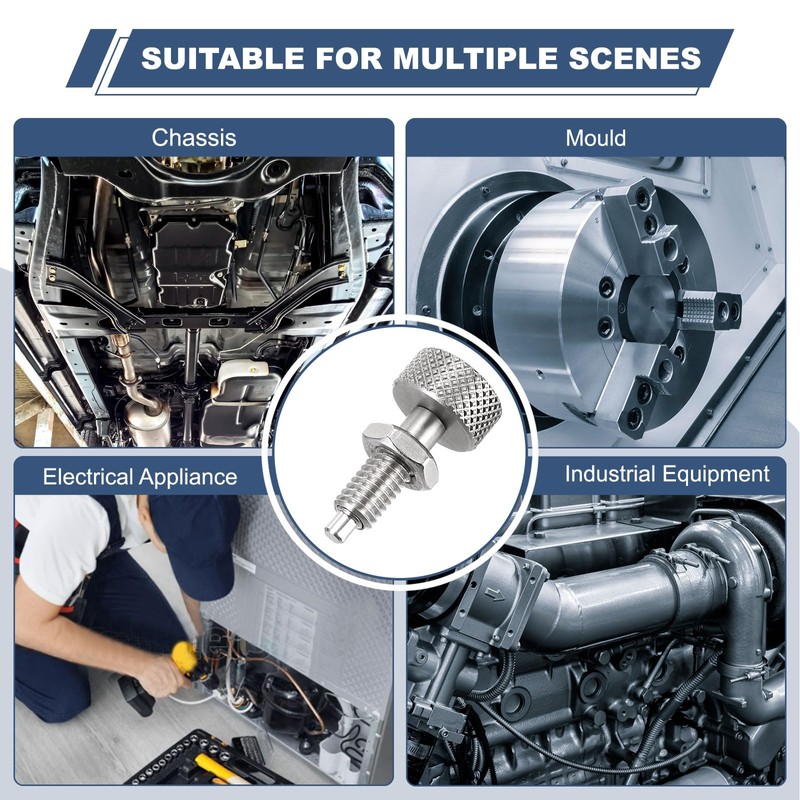 SUITABLE FOR MULTIPLE SCENES

Chassis

Mould

Electrical Appliance

Industrial Equipment