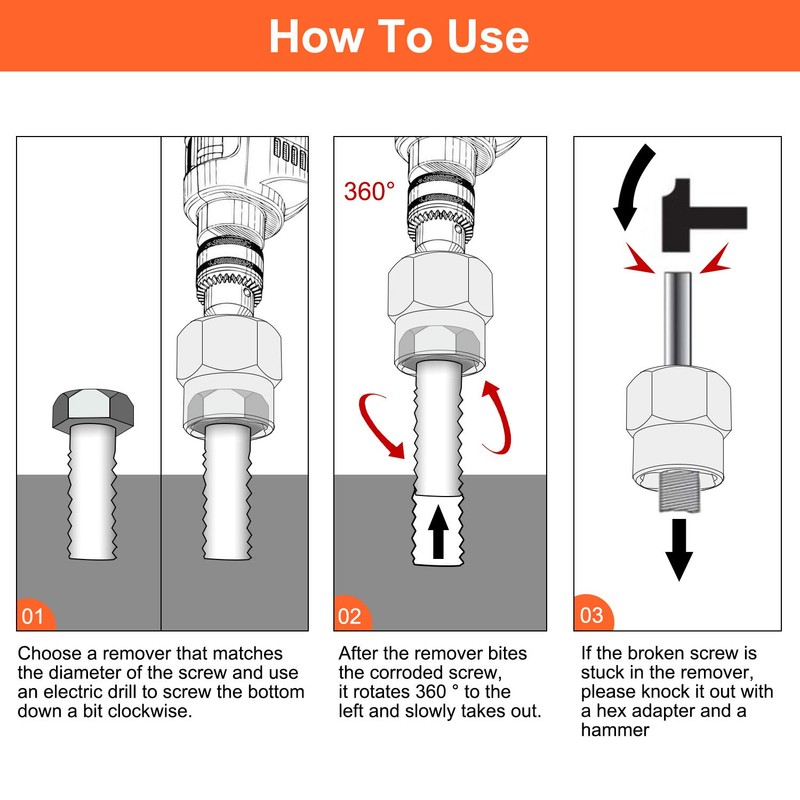 How To Use

01

Choose a remover that matches the diameter of the screw and use an electric drill to screw the bottom down a bit clockwise.

360°

02

After the remover bites the corroded screw, it rotates 360 ° to the left and slowly takes out.

03

If the broken screw is stuck in the remover, please knock it out with a hex adapter and a hammer