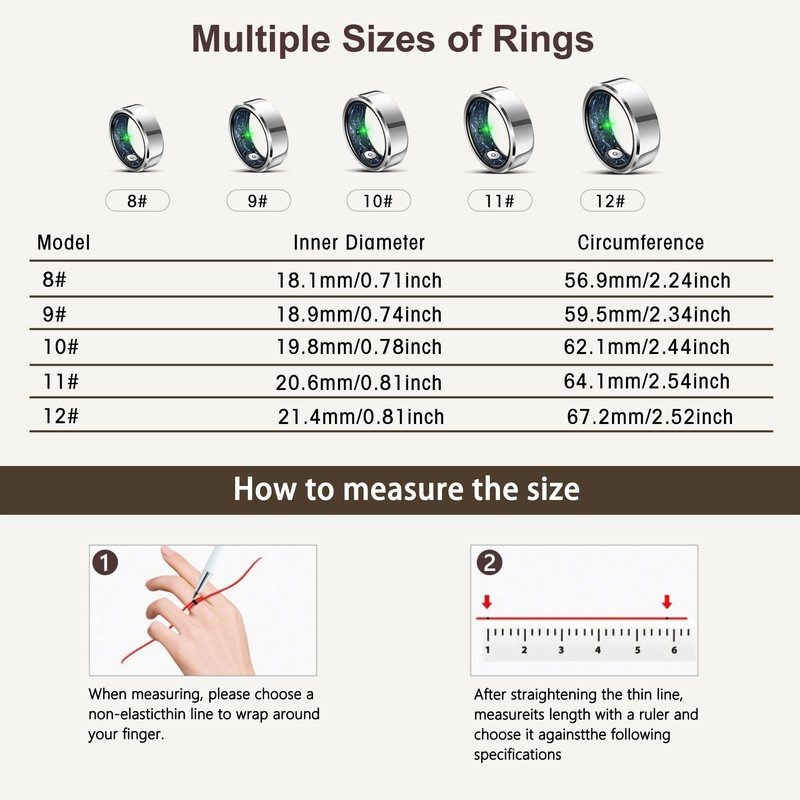 Multiple Sizes of Rings

8#
9#
10#
11#
12#

| Model | Inner Diameter | Circumference |
|---|---|---|
| 8# | 18.1mm/0.71inch | 56.9mm/2.24inch |
| 9# | 18.9mm/0.74inch | 59.5mm/2.34inch |
| 10# | 19.8mm/0.78inch | 62.1mm/2.44inch |
| 11# | 20.6mm/0.81inch | 64.1mm/2.54inch |
| 12# | 21.4mm/0.81inch | 67.2mm/2.52inch |

How to measure the size

1

When measuring, please choose a non-elasticthin line to wrap around your finger.

2

1 2 3 4 5 6

After straightening the thin line, measureits length with a ruler and choose it againstthe following specifications