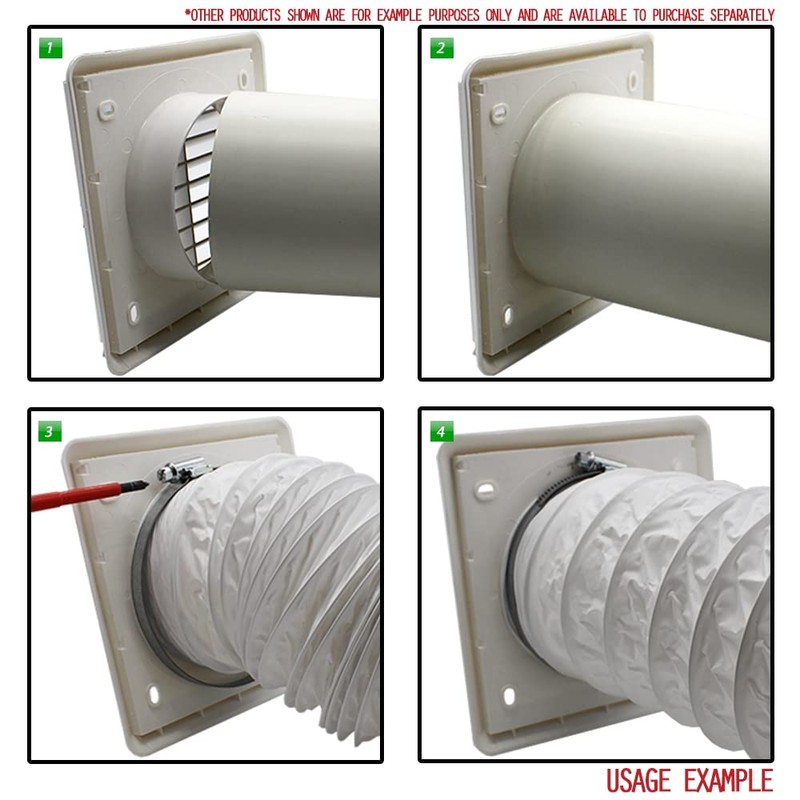 *OTHER PRODUCTS SHOWN ARE FOR EXAMPLE PURPOSES ONLY AND ARE AVAILABLE TO PURCHASE SEPARATELY

1

2

3

4

USAGE EXAMPLE