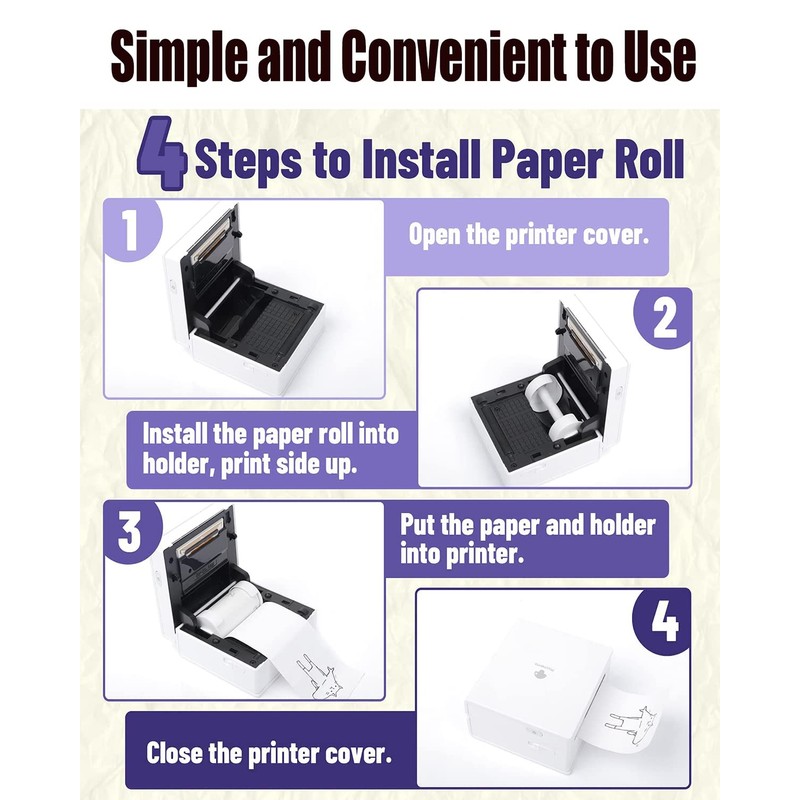 Simple and Convenient to Use

4 Steps to Install Paper Roll

1

Open the printer cover.

2

Install the paper roll into holder, print side up.

3

Put the paper and holder into printer.

4

Close the printer cover.