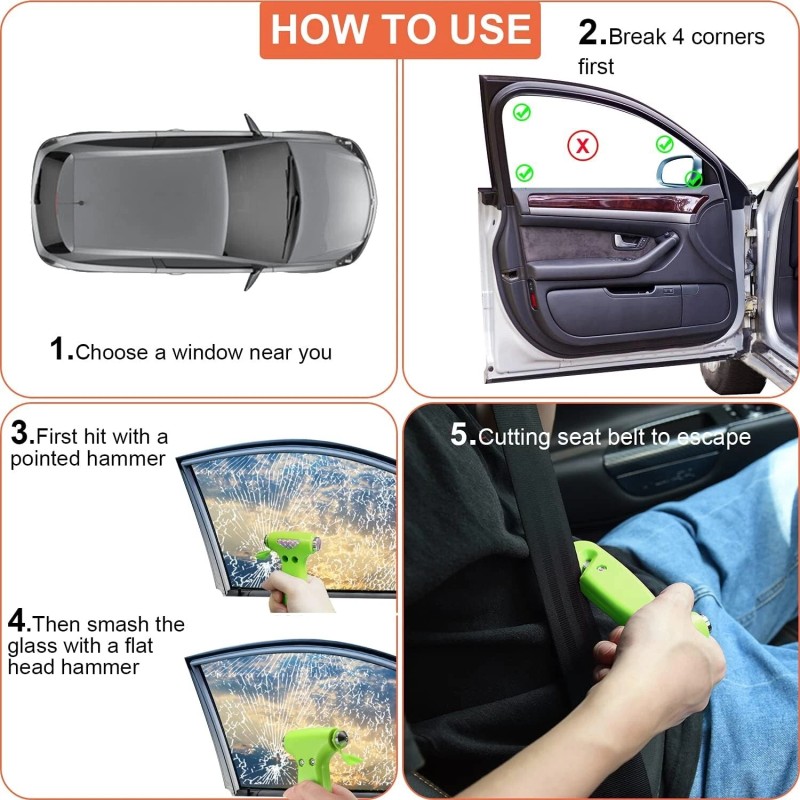 HOW TO USE

1.Choose a window near you

2.Break 4 corners first

3.First hit with a pointed hammer

4.Then smash the glass with a flat head hammer

5.Cutting seat belt to escape