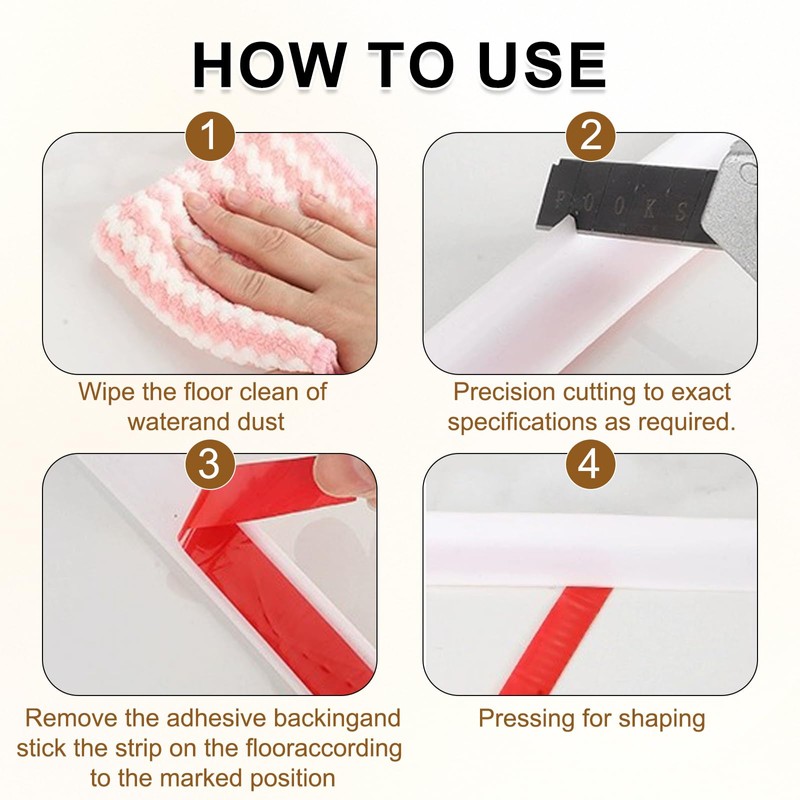 HOW TO USE

1

Wipe the floor clean of waterand dust

2

POOKS

Precision cutting to exact specifications as required.

3

Remove the adhesive backingand stick the strip on the flooraccording to the marked position

4

Pressing for shaping