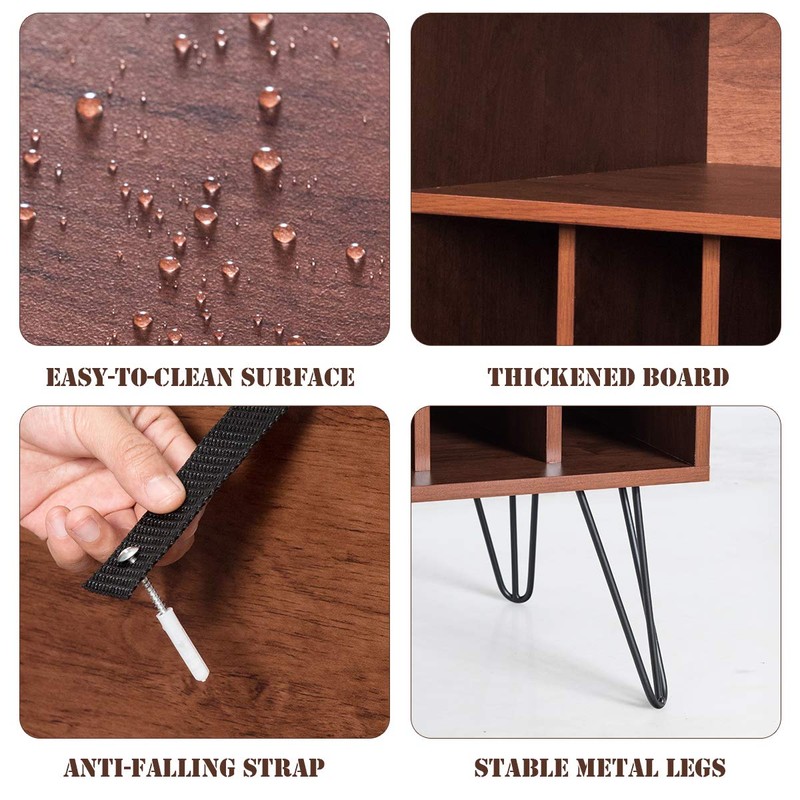 EASY-TO-CLEAN SURFACE

THICKENED BOARD

ANTI-FALLING STRAP

STABLE METAL LEGS