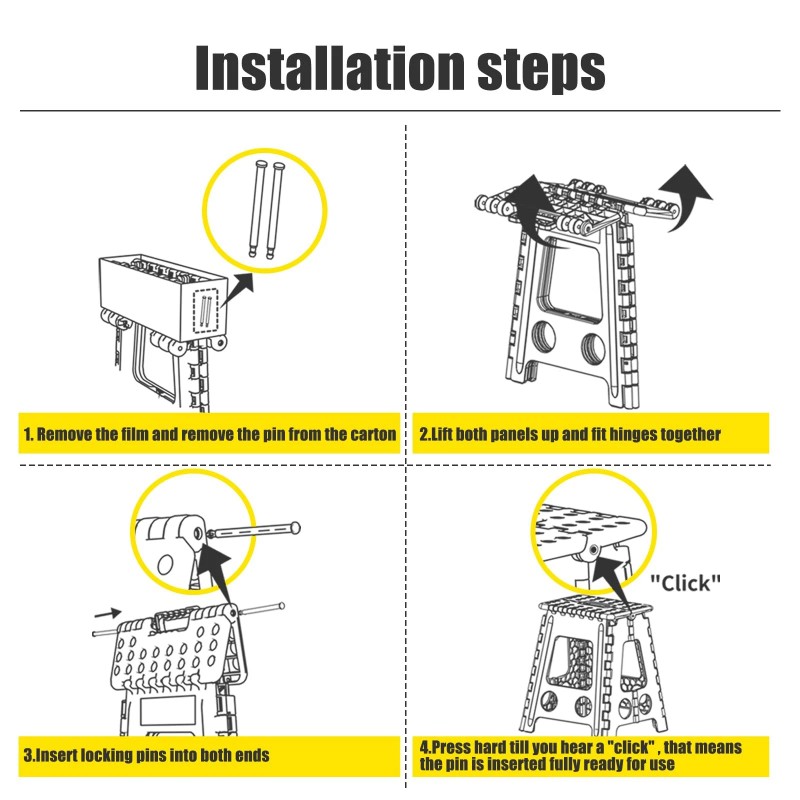 Installation steps

1. Remove the film and remove the pin from the carton

2.Lift both panels up and fit hinges together

3.Insert locking pins into both ends

"Click"

4.Press hard till you hear a "click" , that means the pin is inserted fully ready for use