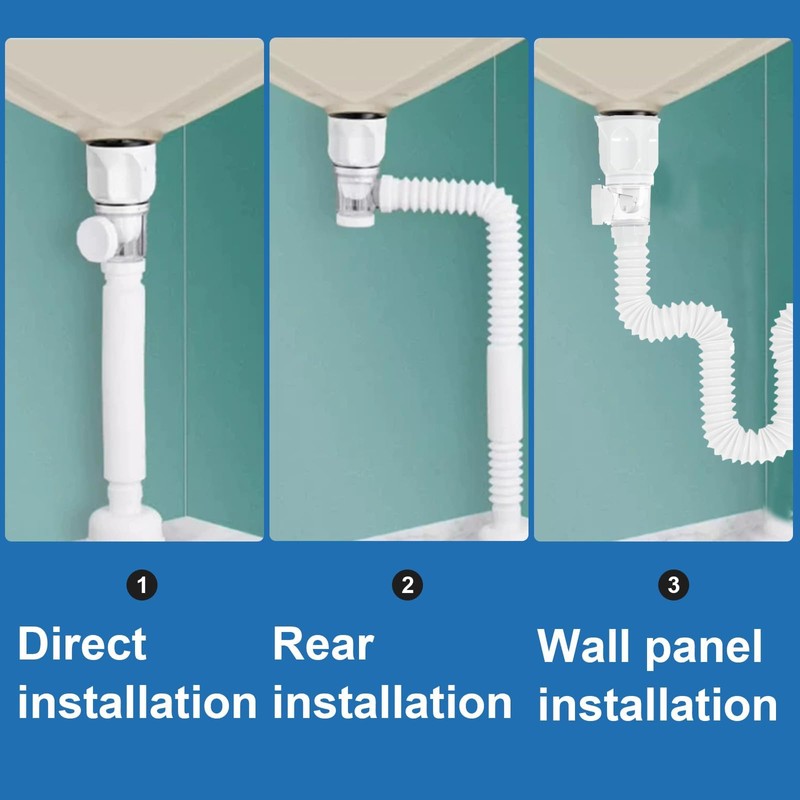 1
Direct installation

2
Rear installation

3
Wall panel installation