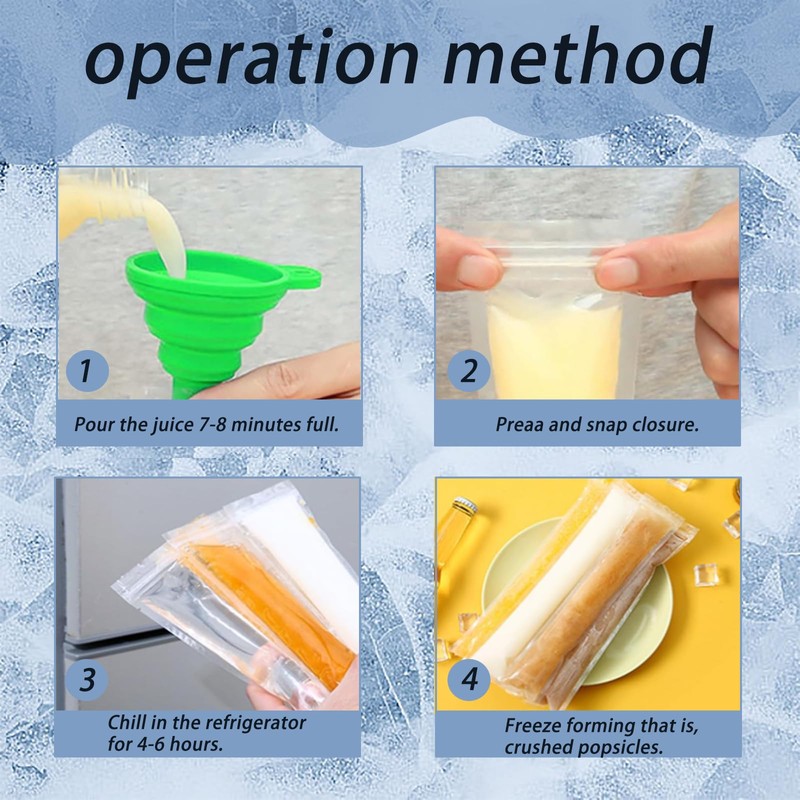 operation method

1
Pour the juice 7-8 minutes full.

2
Preaa and snap closure.

3
Chill in the refrigerator for 4-6 hours.

4
Freeze forming that is, crushed popsicles.