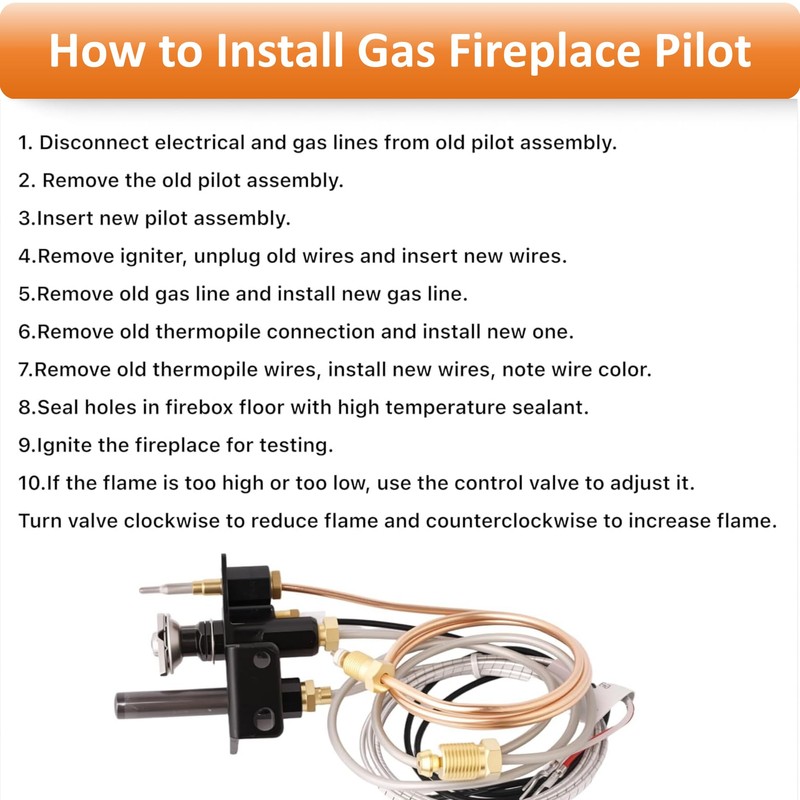 How to Install Gas Fireplace Pilot

1. Disconnect electrical and gas lines from old pilot assembly.

2. Remove the old pilot assembly.

3.Insert new pilot assembly.

4.Remove igniter, unplug old wires and insert new wires.

5.Remove old gas line and install new gas line.

6.Remove old thermopile connection and install new one.

7.Remove old thermopile wires, install new wires, note wire color.

8.Seal holes in firebox floor with high temperature sealant.

9.Ignite the fireplace for testing.

10.If the flame is too high or too low, use the control valve to adjust it.

Turn valve clockwise to reduce flame and counterclockwise to increase flame.