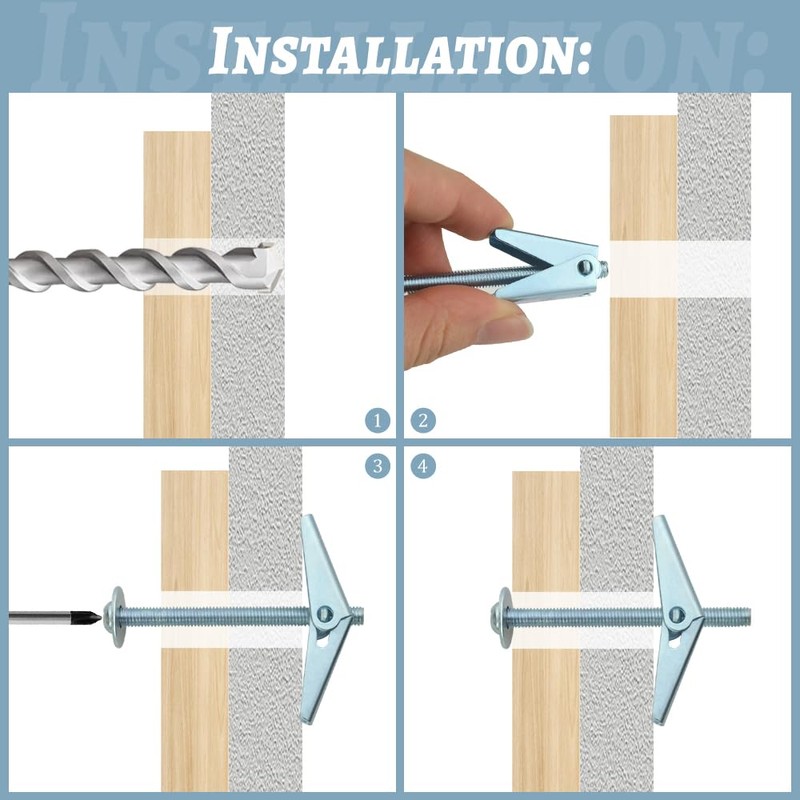 INSTALLATION:

1

2

3

4