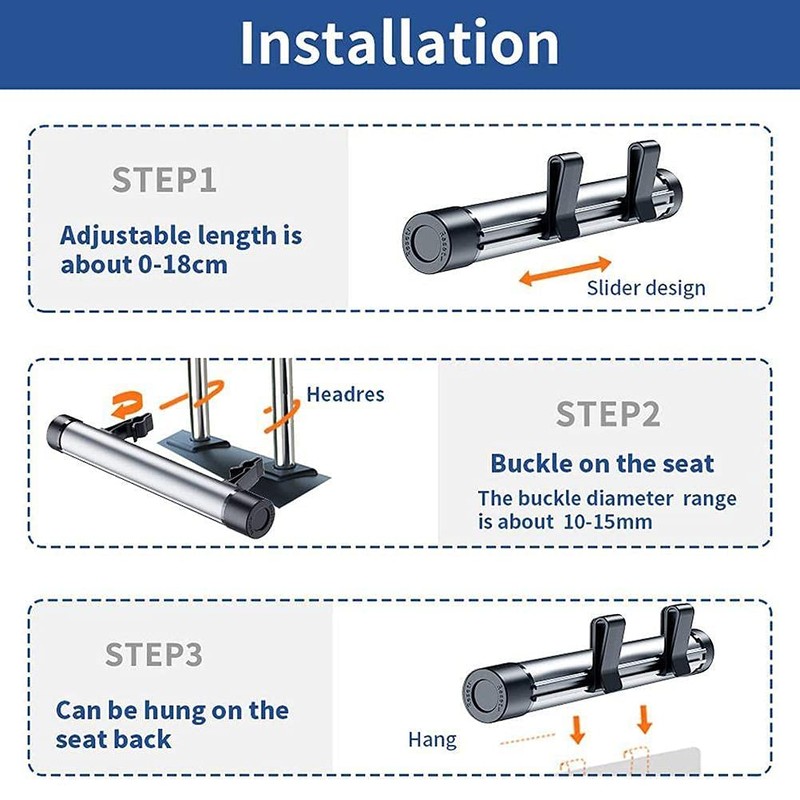 Installation

STEP1

Adjustable length is about 0-18cm

Slider design

Headres

STEP2

Buckle on the seat

The buckle diameter range is about 10-15mm

STEP3

Can be hung on the seat back

Hang