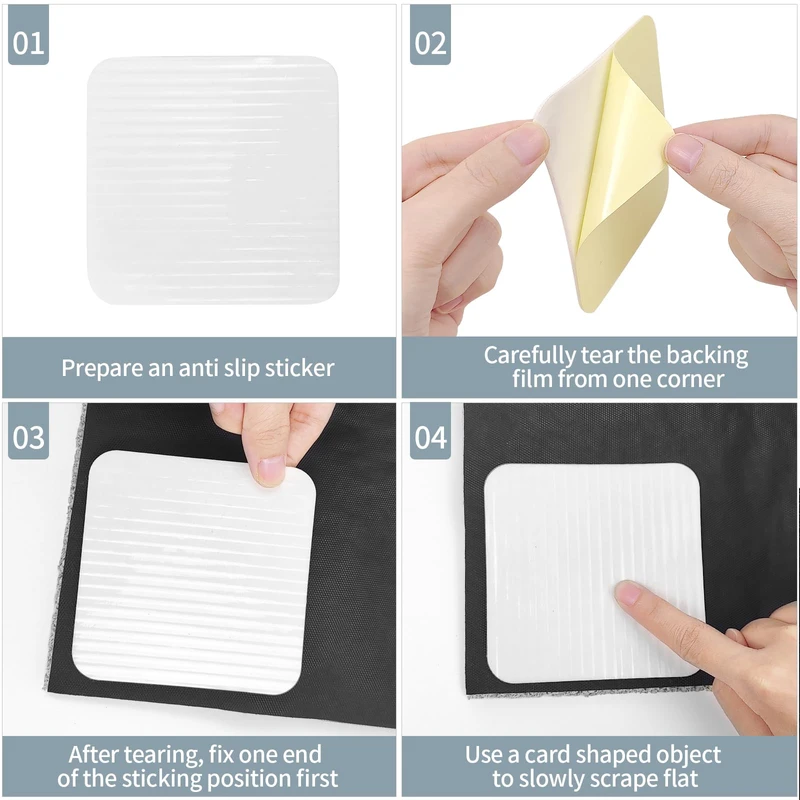 01

Prepare an anti slip sticker

02

Carefully tear the backing film from one corner

03

After tearing, fix one end of the sticking position first

04

Use a card shaped object to slowly scrape flat