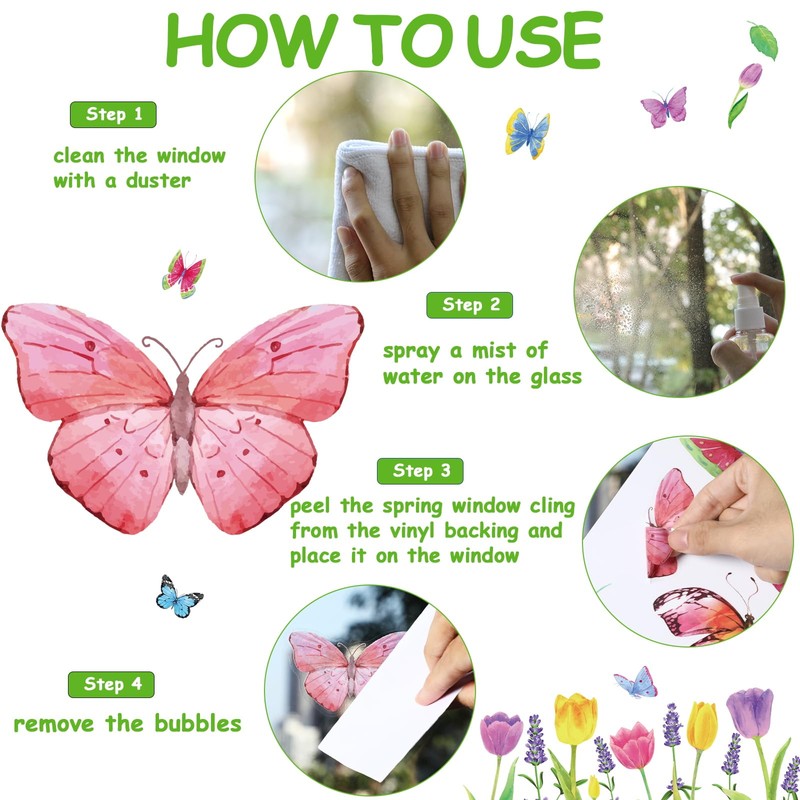 HOW TO USE

Step 1

clean the window with a duster

Step 2

spray a mist of water on the glass

Step 3

peel the spring window cling from the vinyl backing and place it on the window

Step 4

remove the bubbles