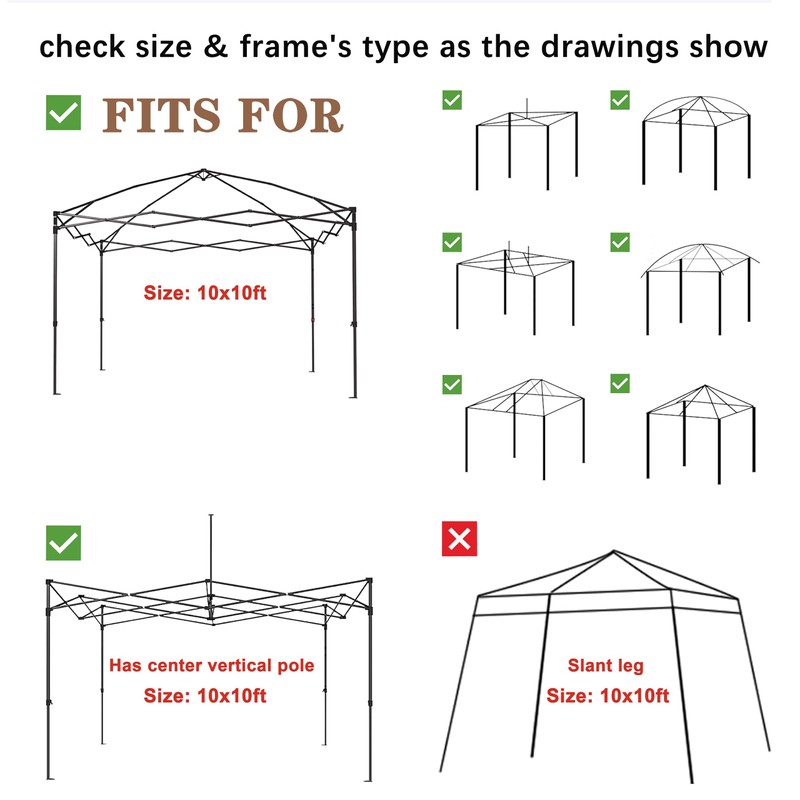 check size & frame's type as the drawings show

FITS FOR

Size: 10x10ft

Has center vertical pole
Size: 10x10ft

Slant leg
Size: 10x10ft