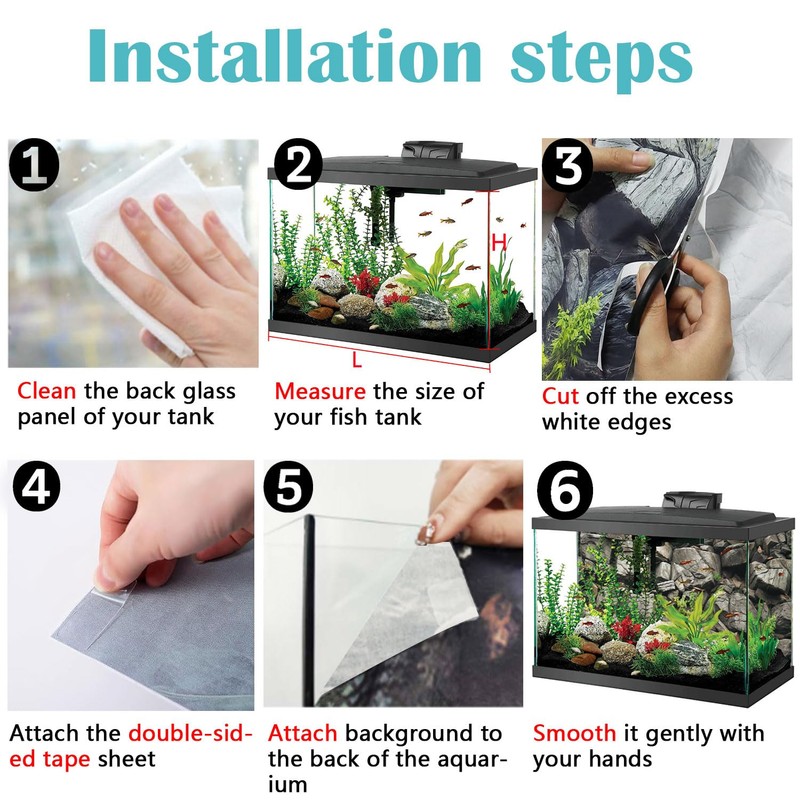 Installation steps

1

Clean the back glass panel of your tank

2

H

L

Measure the size of your fish tank

3

Cut off the excess white edges

4

Attach the double-sided tape sheet

5

Attach background to the back of the aquarium

6

Smooth it gently with your hands