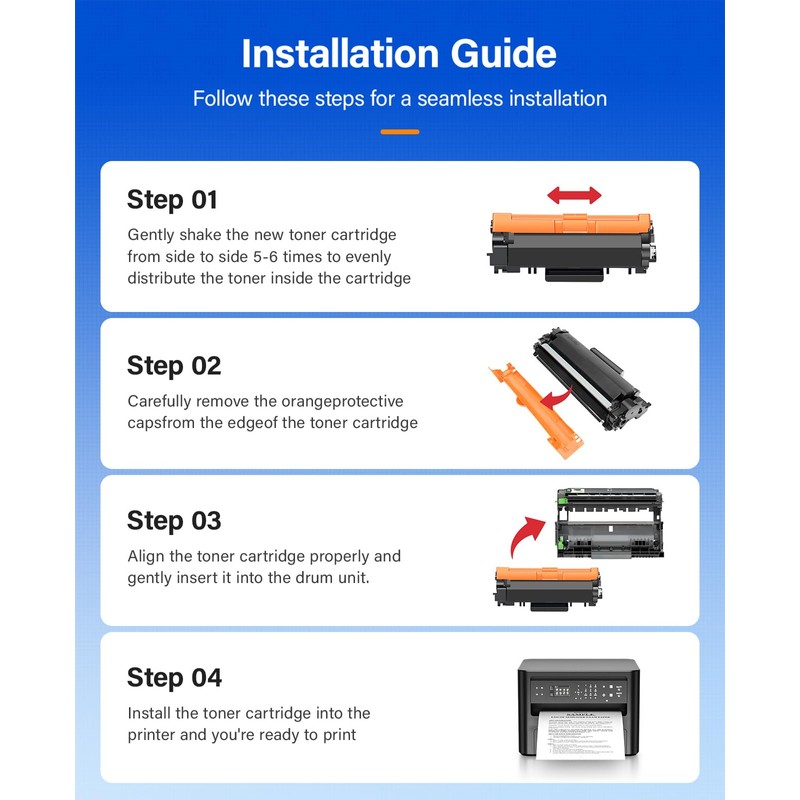 Installation Guide

Follow these steps for a seamless installation

Step 01

Gently shake the new toner cartridge from side to side 5-6 times to evenly distribute the toner inside the cartridge

Step 02

Carefully remove the orangeprotective capsfrom the edgeof the toner cartridge

Step 03

Align the toner cartridge properly and gently insert it into the drum unit.

Step 04

Install the toner cartridge into the printer and you're ready to print

SAMPLE