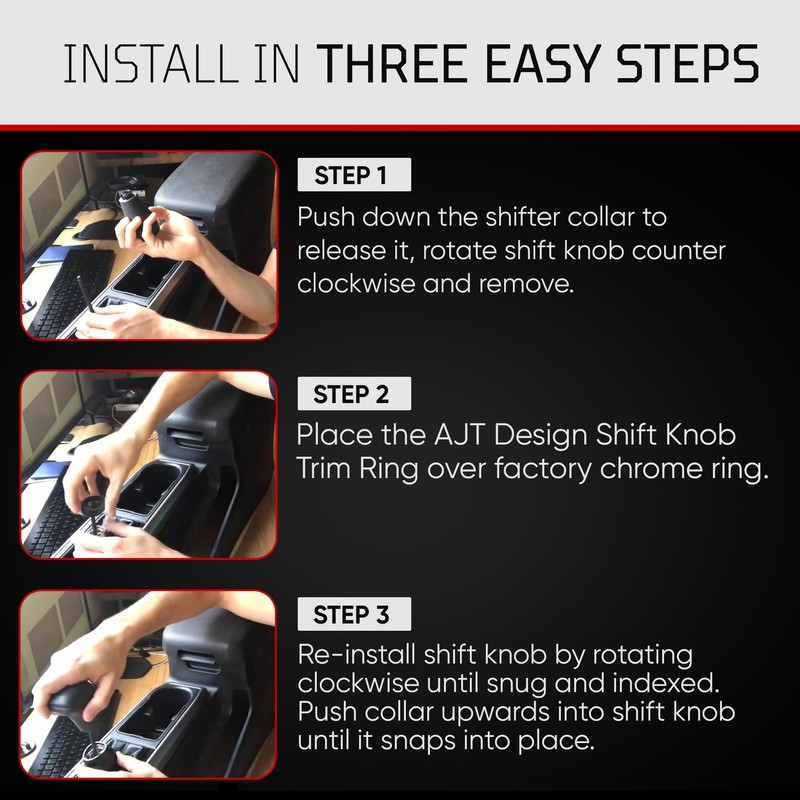 INSTALL IN THREE EASY STEPS

STEP 1

Push down the shifter collar to release it, rotate shift knob counter clockwise and remove.

STEP 2

Place the AJT Design Shift Knob Trim Ring over factory chrome ring.

STEP 3

Re-install shift knob by rotating clockwise until snug and indexed. Push collar upwards into shift knob until it snaps into place.