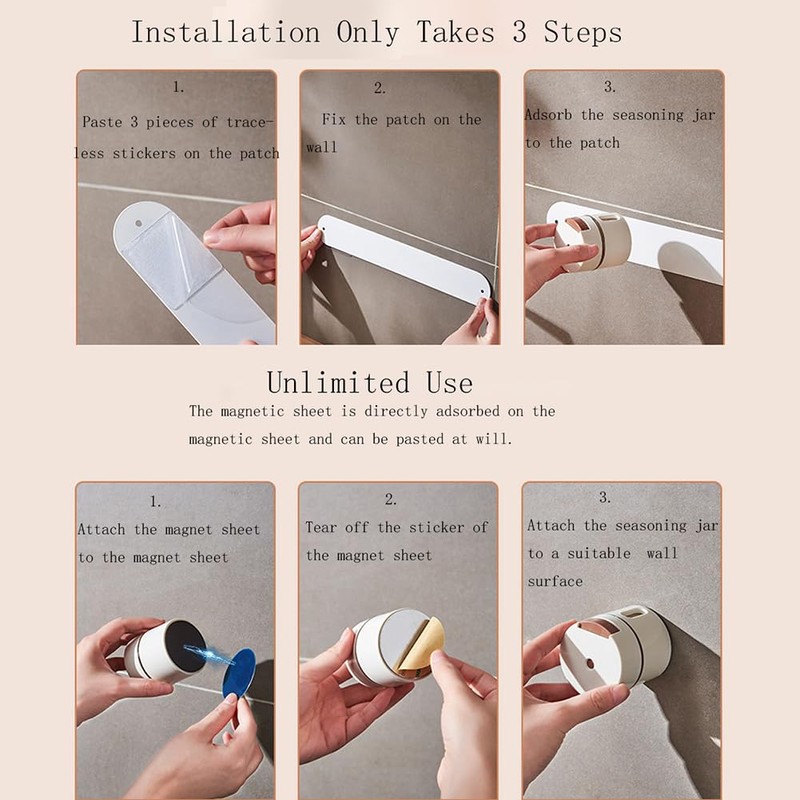 Installation Only Takes 3 Steps

1.
Paste 3 pieces of traceless stickers on the patch

2.
Fix the patch on the wall

3.
Adsorb the seasoning jar to the patch

Unlimited Use
The magnetic sheet is directly adsorbed on the magnetic sheet and can be pasted at will.

1.
Attach the magnet sheet to the magnet sheet

2.
Tear off the sticker of the magnet sheet

3.
Attach the seasoning jar to a suitable wall surface