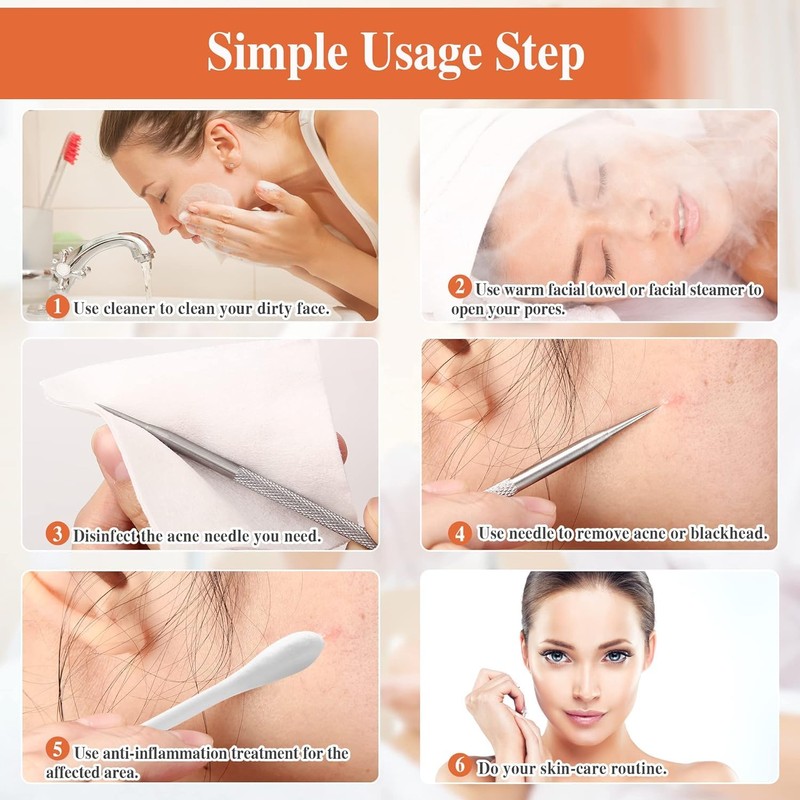 Simple Usage Step

1 Use cleaner to clean your dirty face.

2 Use warm facial towel or facial steamer to open your pores.

3 Disinfect the acne needle you need.

4 Use needle to remove acne or blackhead.

5 Use anti-inflammation treatment for the affected area.

6 Do your skin-care routine.