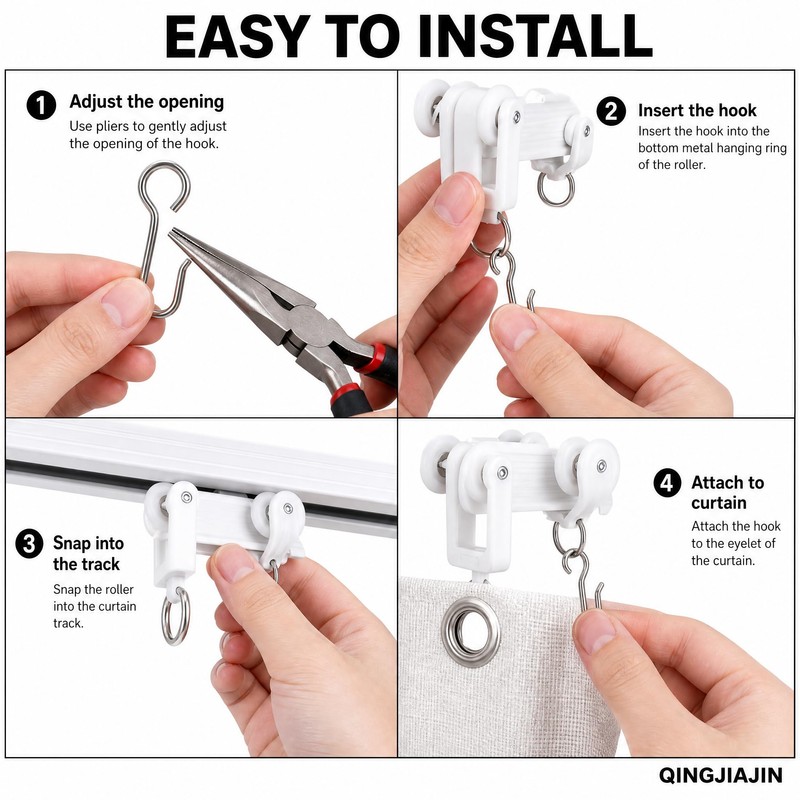 EASY TO INSTALL

1 Adjust the opening

Use pliers to gently adjust the opening of the hook.

2 Insert the hook

Insert the hook into the bottom metal hanging ring of the roller.

3 Snap into the track

Snap the roller into the curtain track.

4 Attach to curtain

Attach the hook to the eyelet of the curtain.

QINGJIAJIN