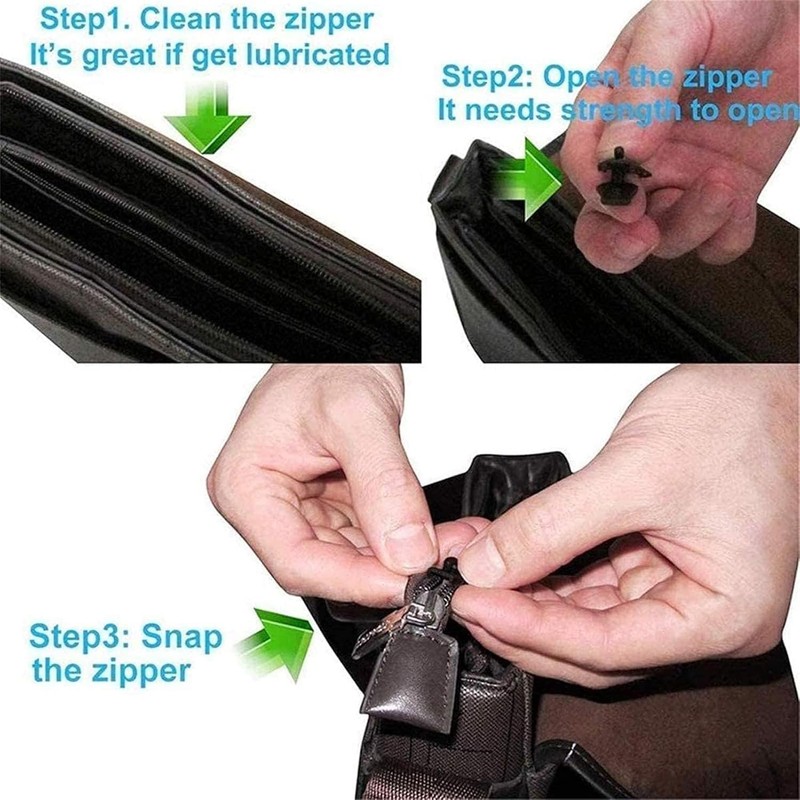 Step1. Clean the zipper
It's great if get lubricated

Step2: Open the zipper
It needs strength to open

Step3: Snap the zipper