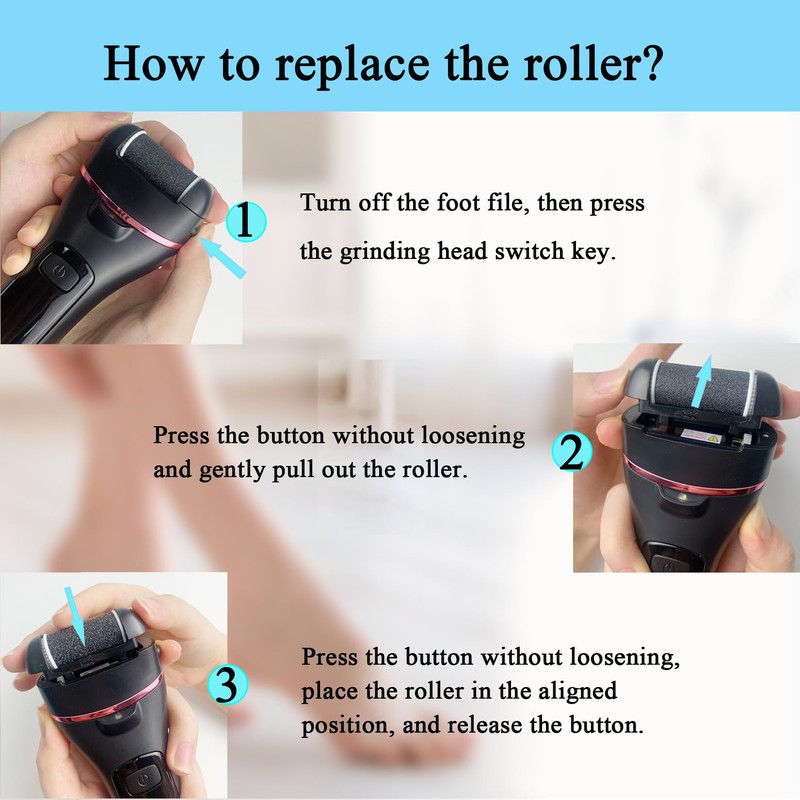 How to replace the roller?

1

Turn off the foot file, then press the grinding head switch key.

Press the button without loosening and gently pull out the roller.

2

3

Press the button without loosening, place the roller in the aligned position, and release the button.