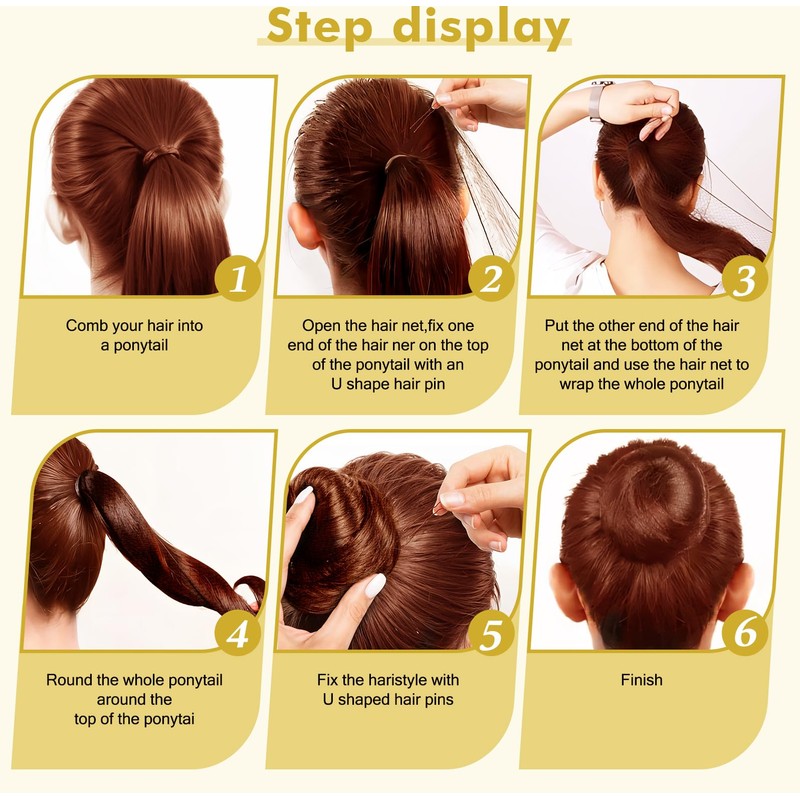 Step display

1

Comb your hair into a ponytail

2

Open the hair net,fix one end of the hair ner on the top of the ponytail with an U shape hair pin

3

Put the other end of the hair net at the bottom of the ponytail and use the hair net to wrap the whole ponytail

4

Round the whole ponytail around the top of the ponytai

5

Fix the haristyle with U shaped hair pins

6

Finish