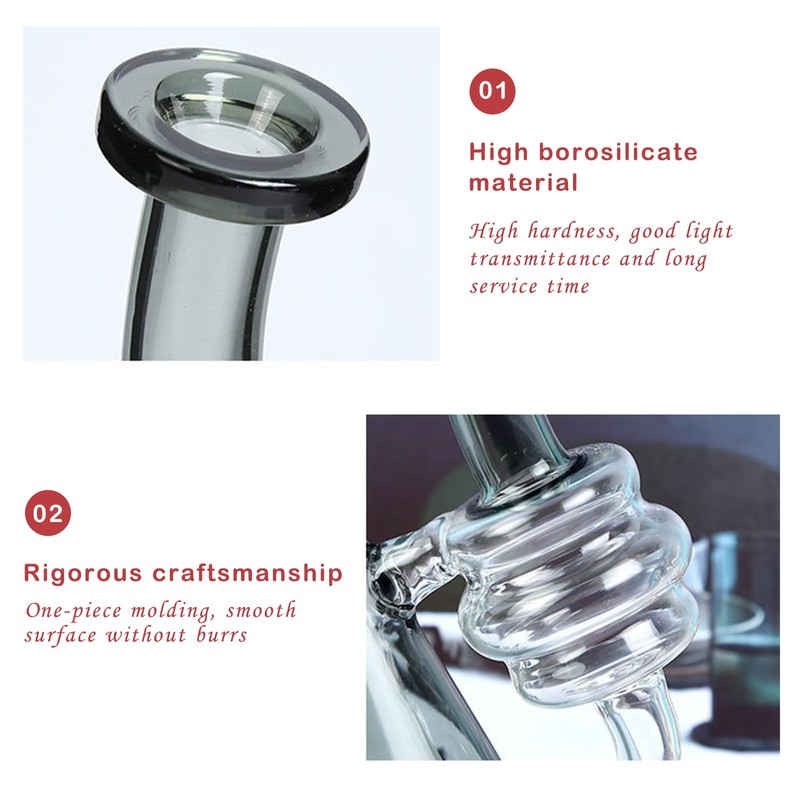 01

High borosilicate material

High hardness, good light transmittance and long service time

02

Rigorous craftsmanship

One-piece molding, smooth surface without burrs