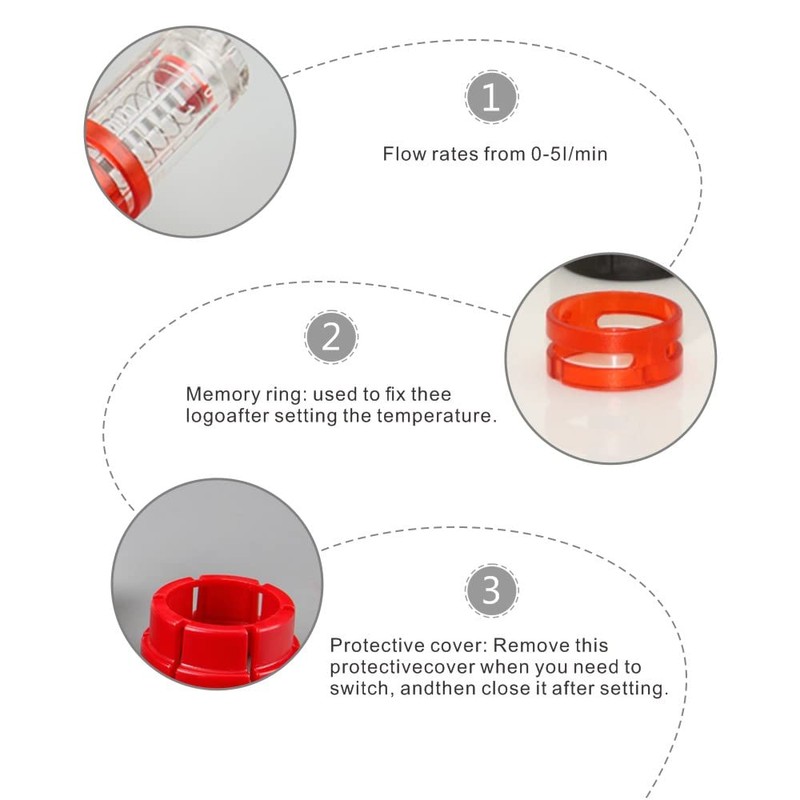 1

Flow rates from 0-5l/min

2

Memory ring: used to fix thee logoafter setting the temperature.

3

Protective cover: Remove this protectivecover when you need to switch, andthen close it after setting.