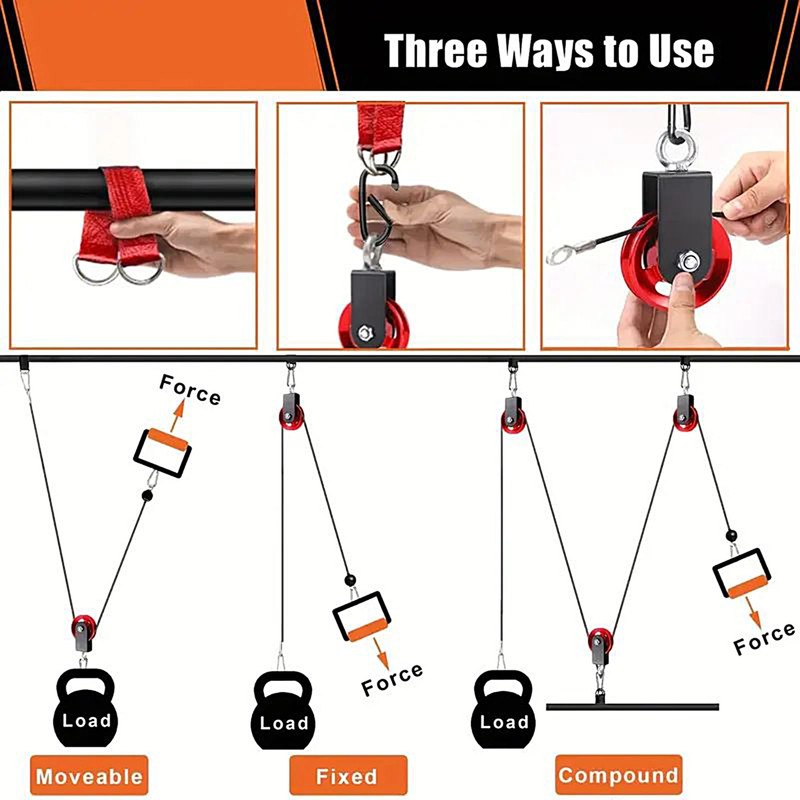 Three Ways to Use

Force

Load

Moveable

Force

Load

Fixed

Force

Load

Compound