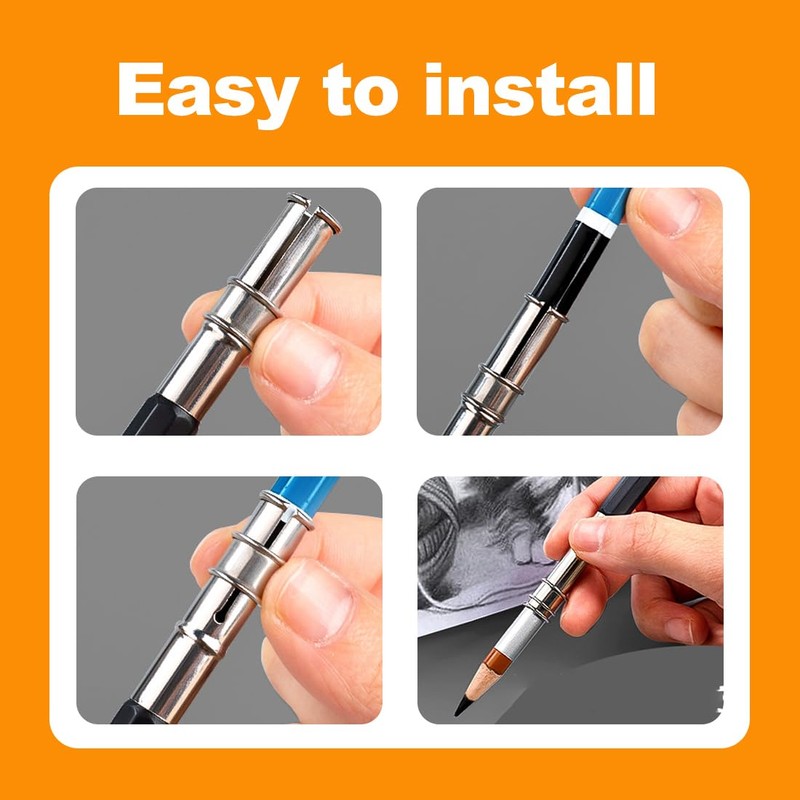 Easy to install