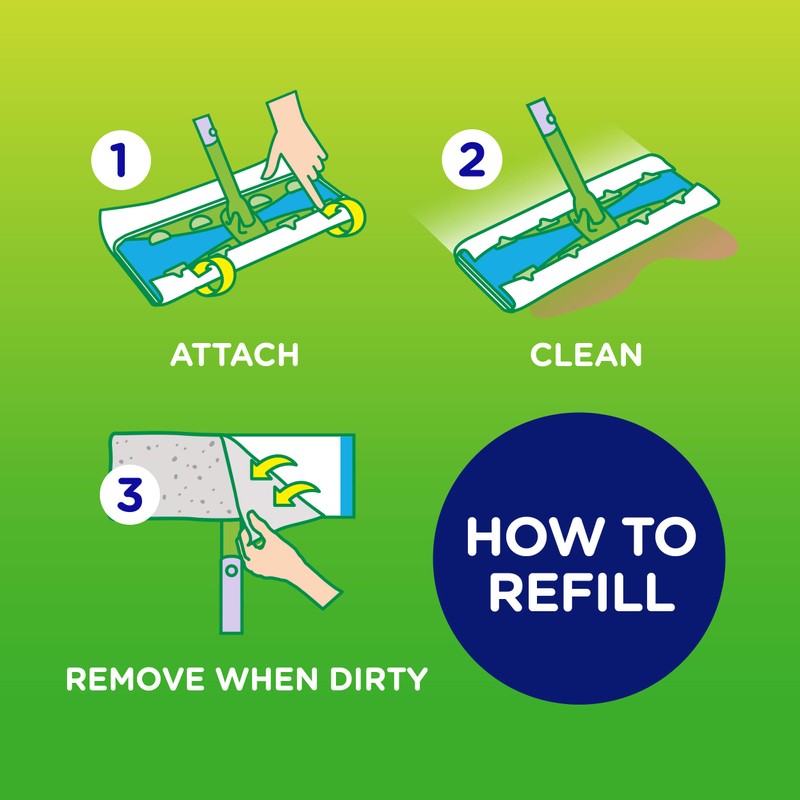 1

ATTACH

2

CLEAN

3

REMOVE WHEN DIRTY

HOW TO REFILL